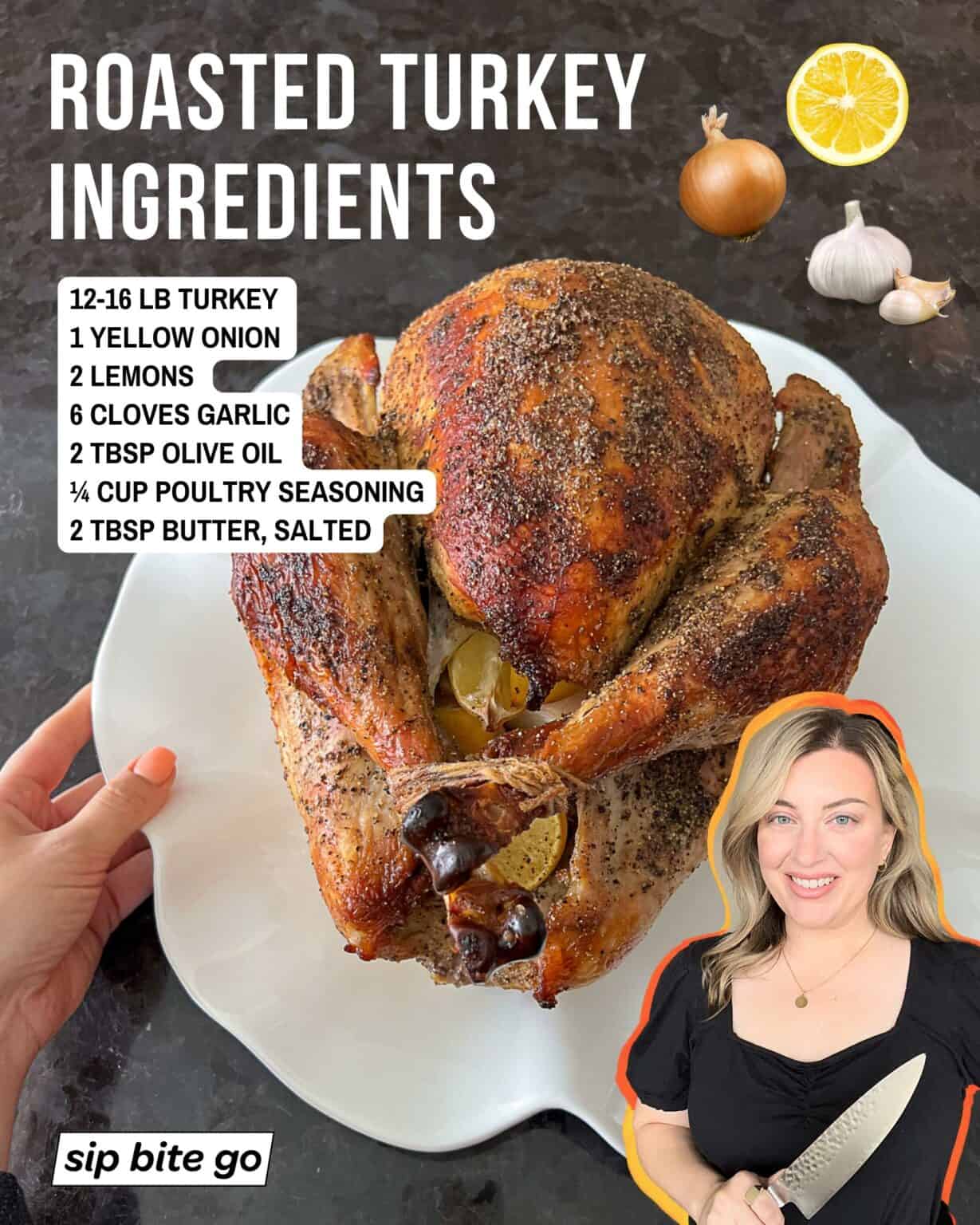 ROASTED TURKEY INGREDIENTS

12-16 LB TURKEY
1 YELLOW ONION
2 LEMONS
6 CLOVES GARLIC
2 TBSP OLIVE OIL
¼ CUP POULTRY SEASONING
2 TBSP BUTTER, SALTED

sip bite go