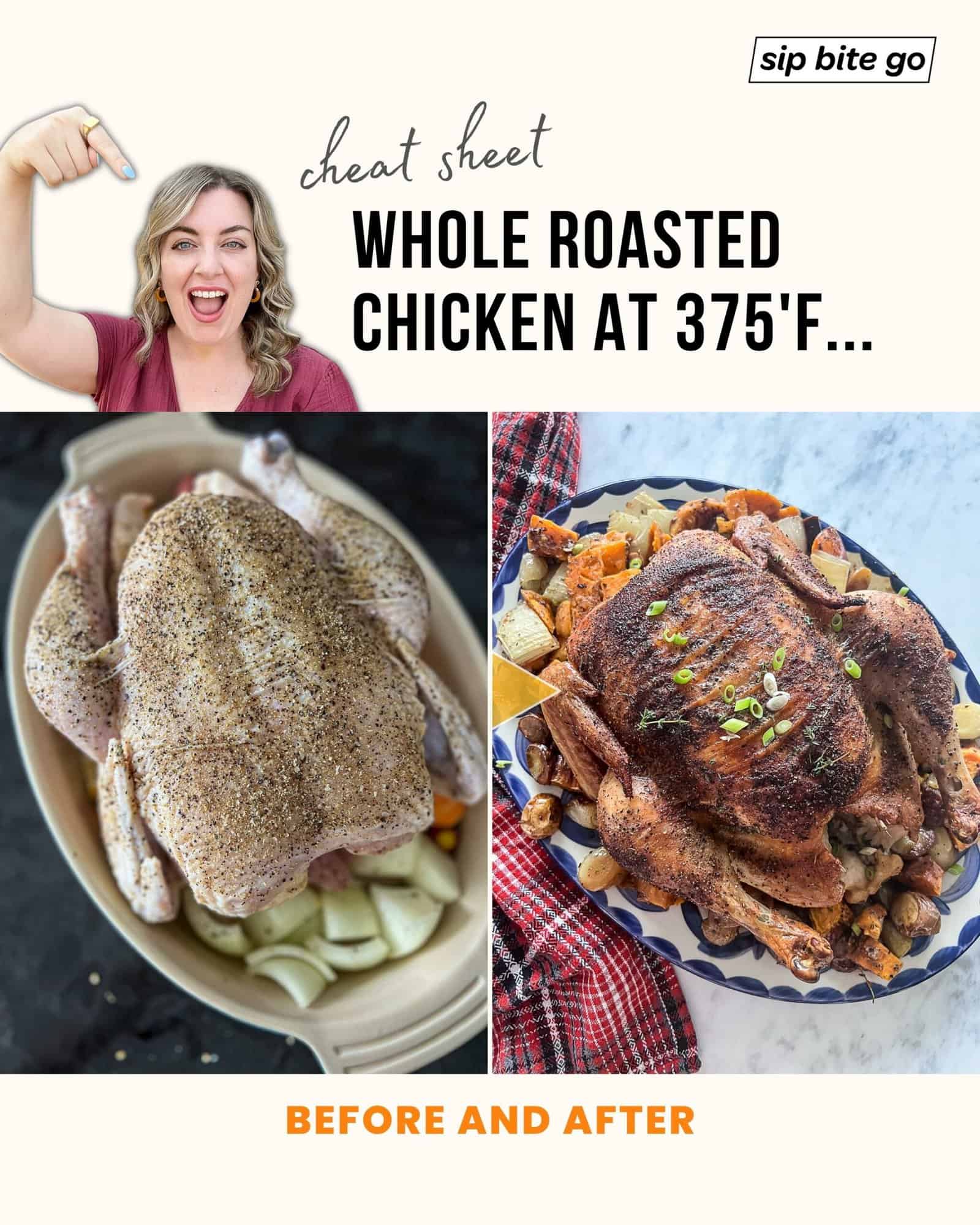 sip bite go

cheat sheet

WHOLE ROASTED CHICKEN AT 375'F...

BEFORE AND AFTER