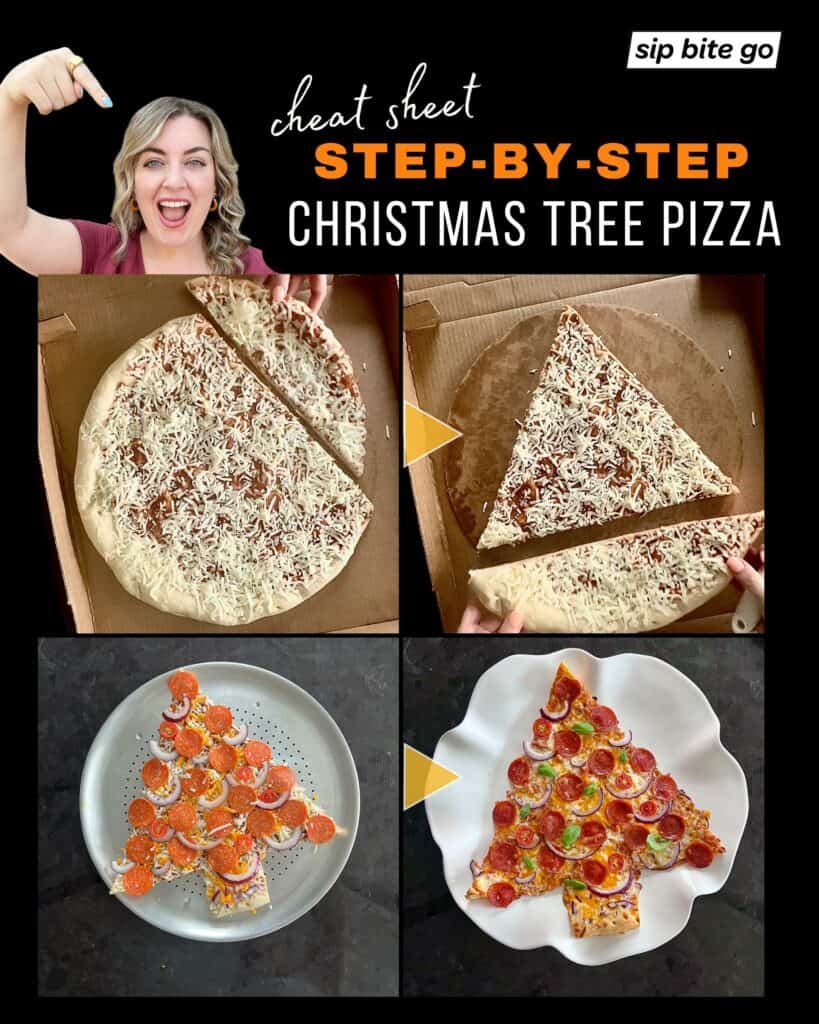 sip bite go

cheat sheet
STEP-BY-STEP
CHRISTMAS TREE PIZZA