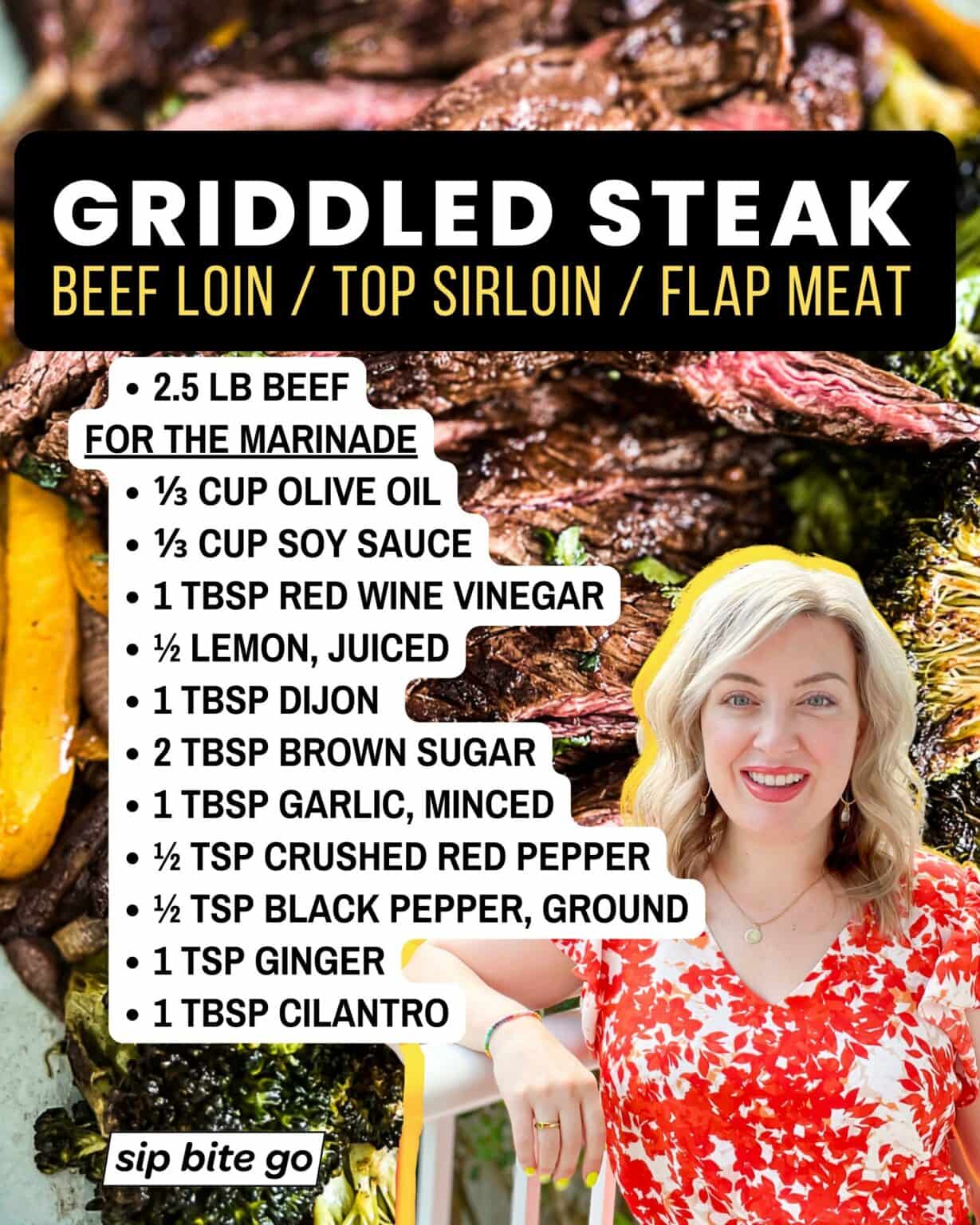 GRIDDLED STEAK
BEEF LOIN / TOP SIRLOIN / FLAP MEAT

• 2.5 LB BEEF

FOR THE MARINADE

• ⅓ CUP OLIVE OIL
• ⅓ CUP SOY SAUCE
• 1 TBSP RED WINE VINEGAR
• ½ LEMON, JUICED
• 1 TBSP DIJON
• 2 TBSP BROWN SUGAR
• 1 TBSP GARLIC, MINCED
• ½ TSP CRUSHED RED PEPPER
• ½ TSP BLACK PEPPER, GROUND
• 1 TSP GINGER
• 1 TBSP CILANTRO

sip bite go