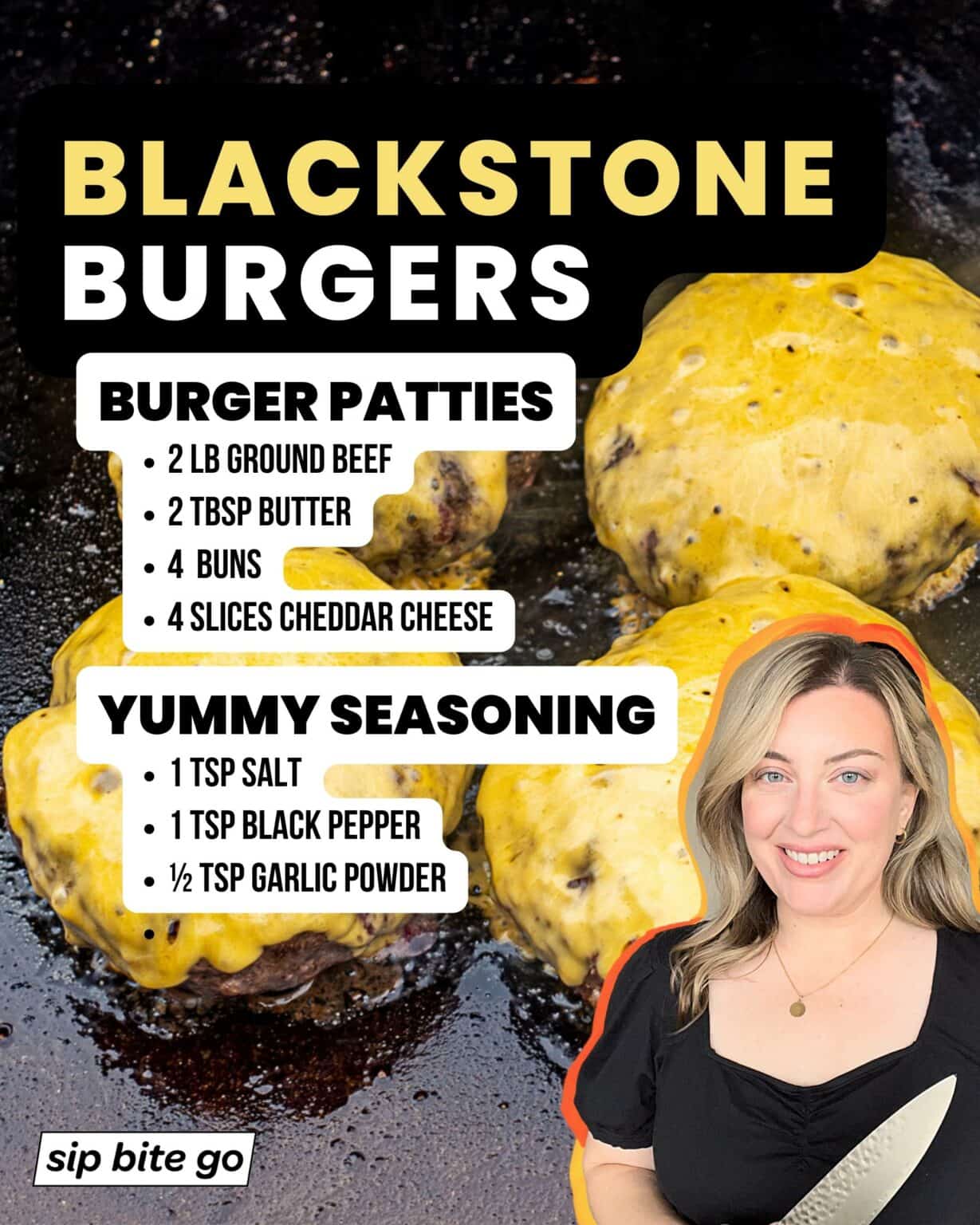 BLACKSTONE BURGERS

BURGER PATTIES
• 2 LB GROUND BEEF
• 2 TBSP BUTTER
• 4 BUNS
• 4 SLICES CHEDDAR CHEESE

YUMMY SEASONING
• 1 TSP SALT
• 1 TSP BLACK PEPPER
• ½ TSP GARLIC POWDER
•

sip bite go