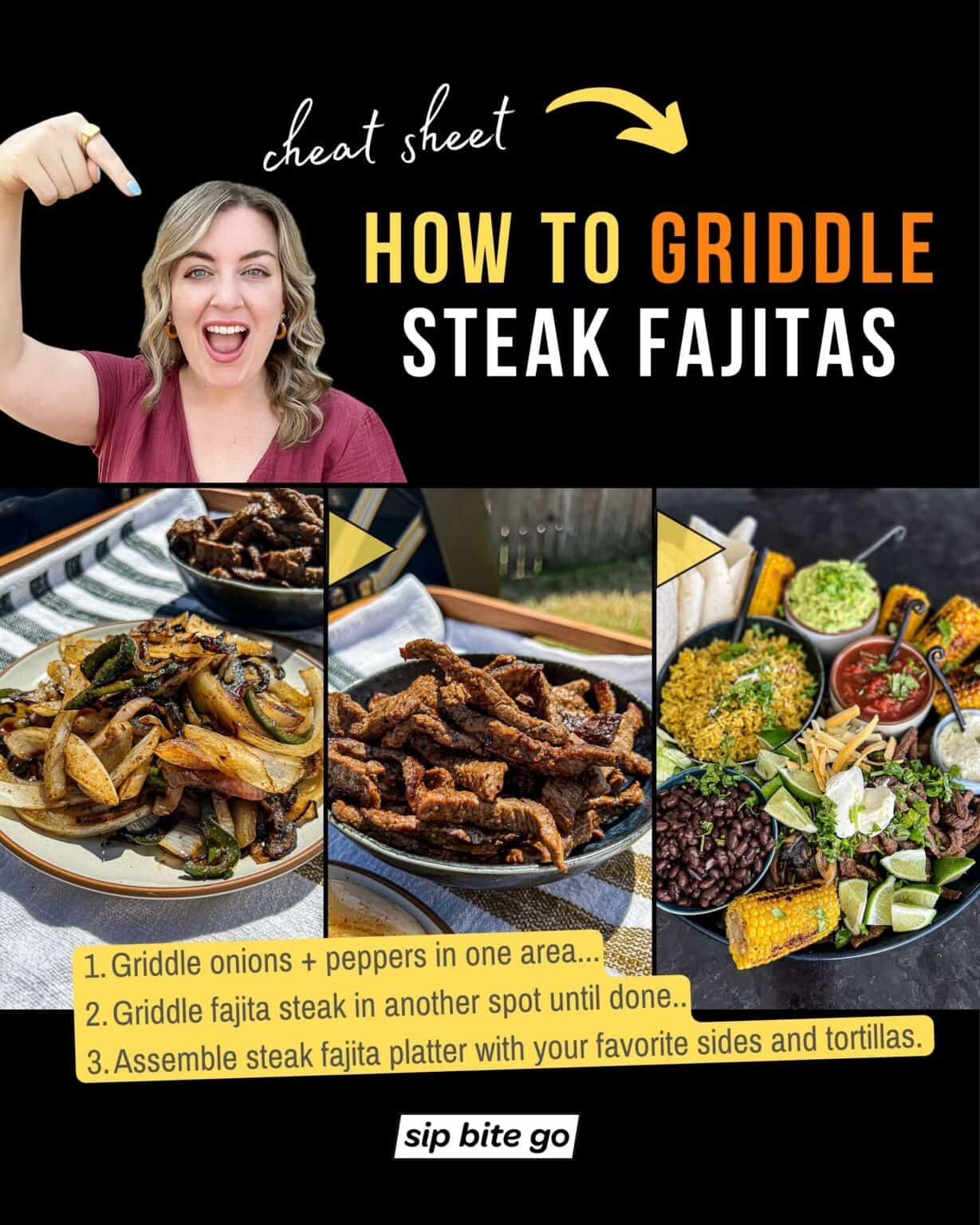 cheat sheet

HOW TO GRIDDLE STEAK FAJITAS

1. Griddle onions + peppers in one area...
2. Griddle fajita steak in another spot until done..
3. Assemble steak fajita platter with your favorite sides and tortillas.

sip bite go