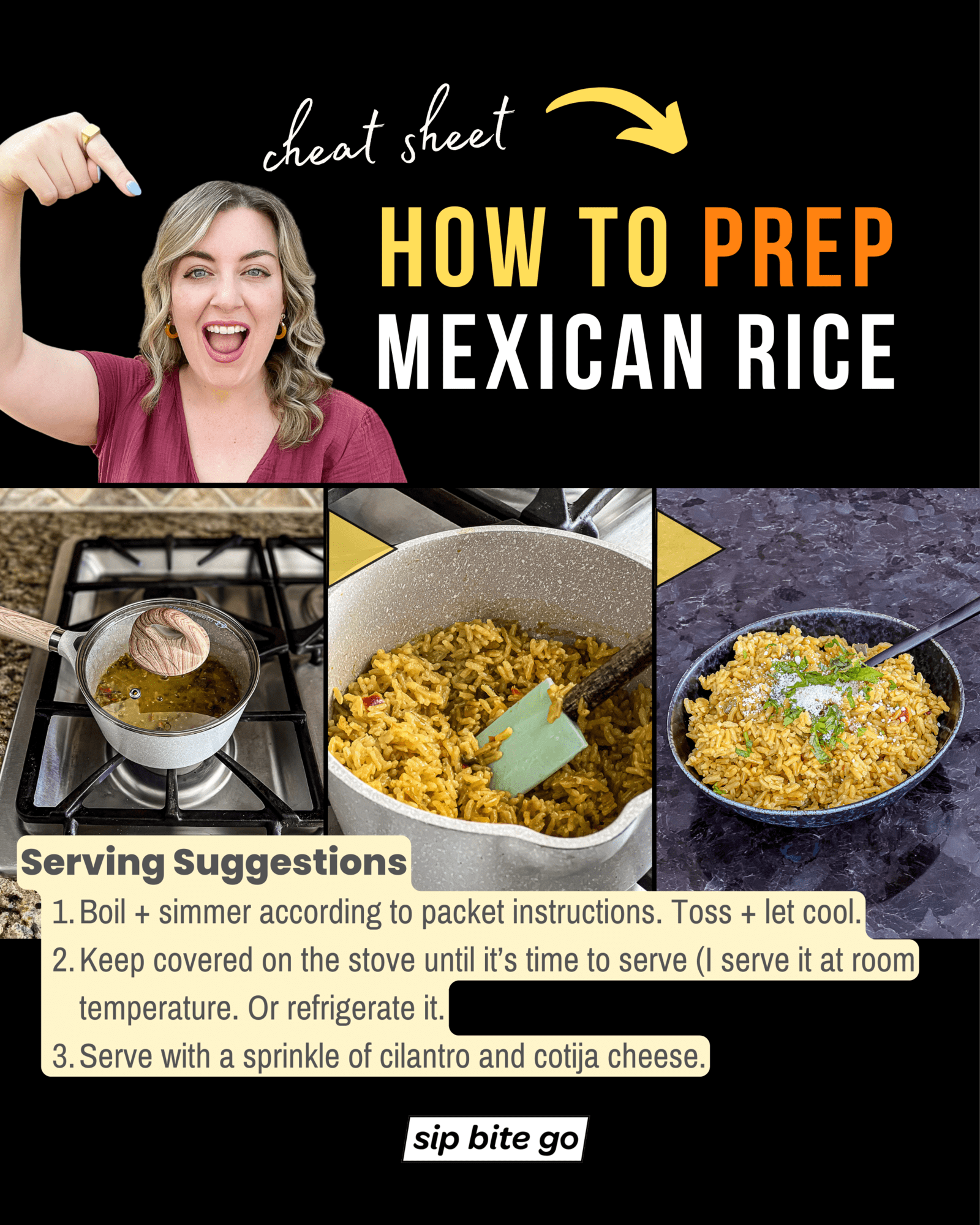 cheat sheet

HOW TO PREP
MEXICAN RICE

Serving Suggestions

1. Boil + simmer according to packet instructions. Toss + let cool.
2. Keep covered on the stove until it's time to serve (I serve it at room temperature. Or refrigerate it.
3. Serve with a sprinkle of cilantro and cotija cheese.

sip bite go