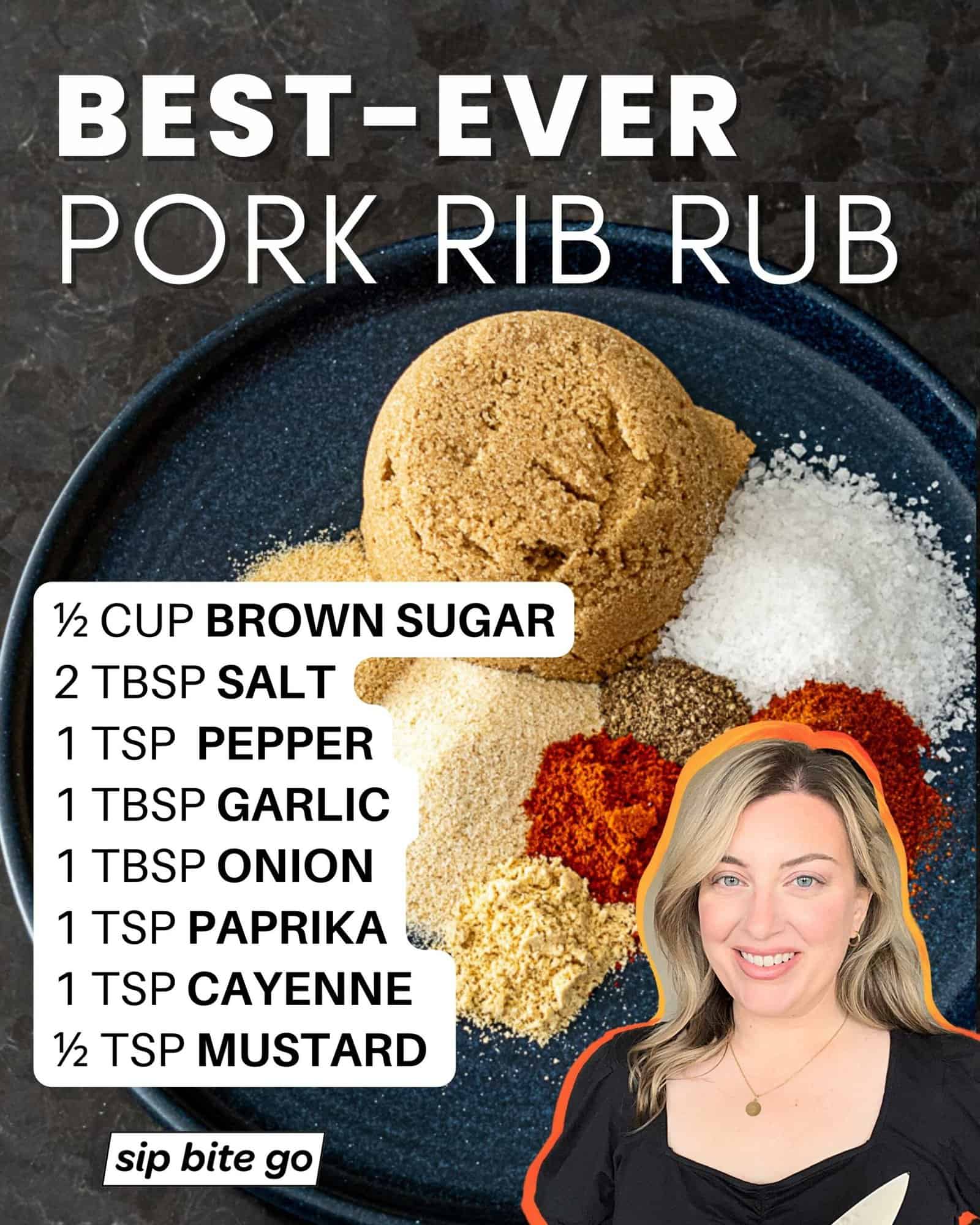 BEST-EVER
PORK RIB RUB

½ CUP BROWN SUGAR
2 TBSP SALT
1 TSP PEPPER
1 TBSP GARLIC
1 TBSP ONION
1 TSP PAPRIKA
1 TSP CAYENNE
½ TSP MUSTARD

sip bite go