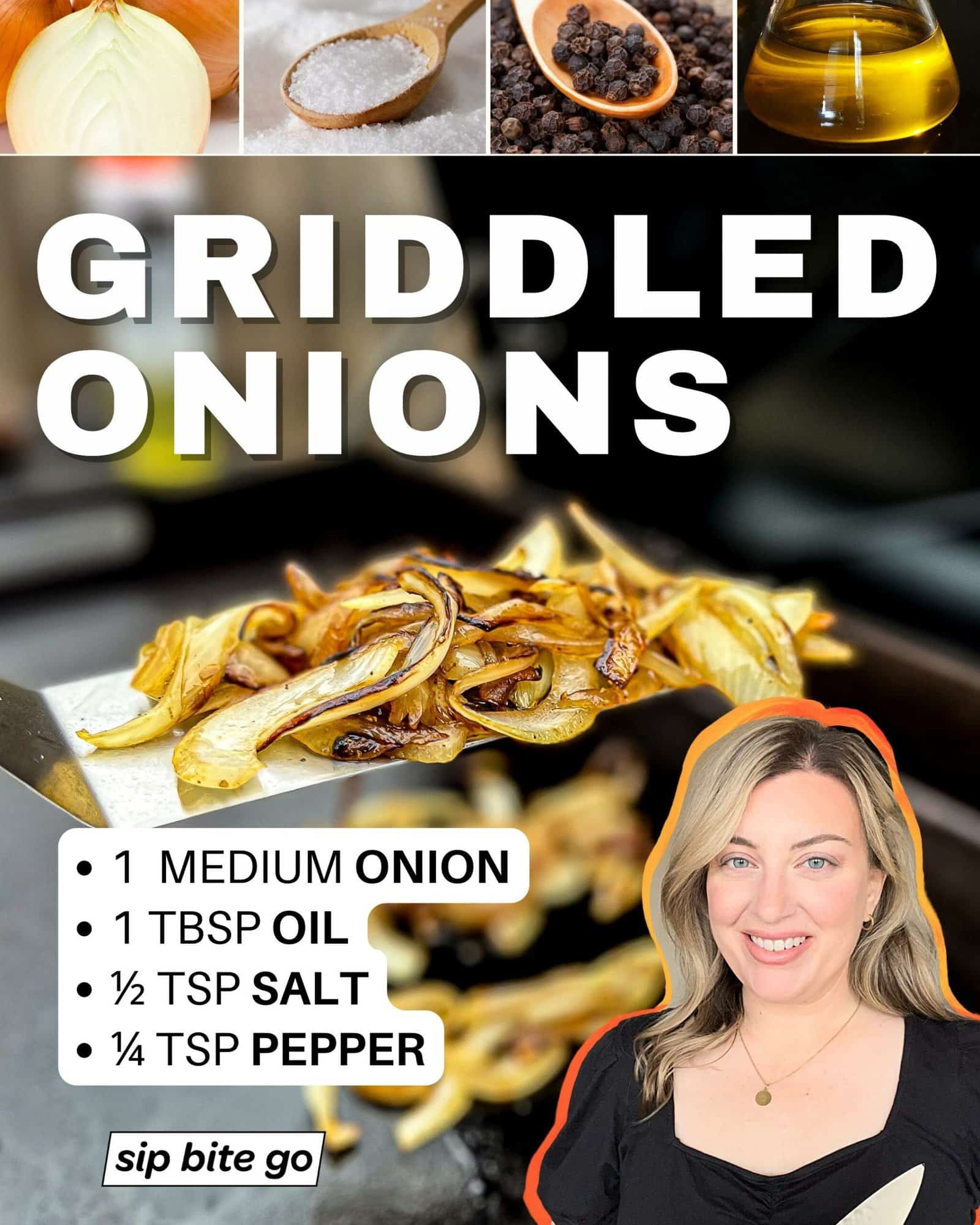 GRIDDLED ONIONS

• 1 MEDIUM ONION
• 1 TBSP OIL
• ½ TSP SALT
• ¼ TSP PEPPER

sip bite go