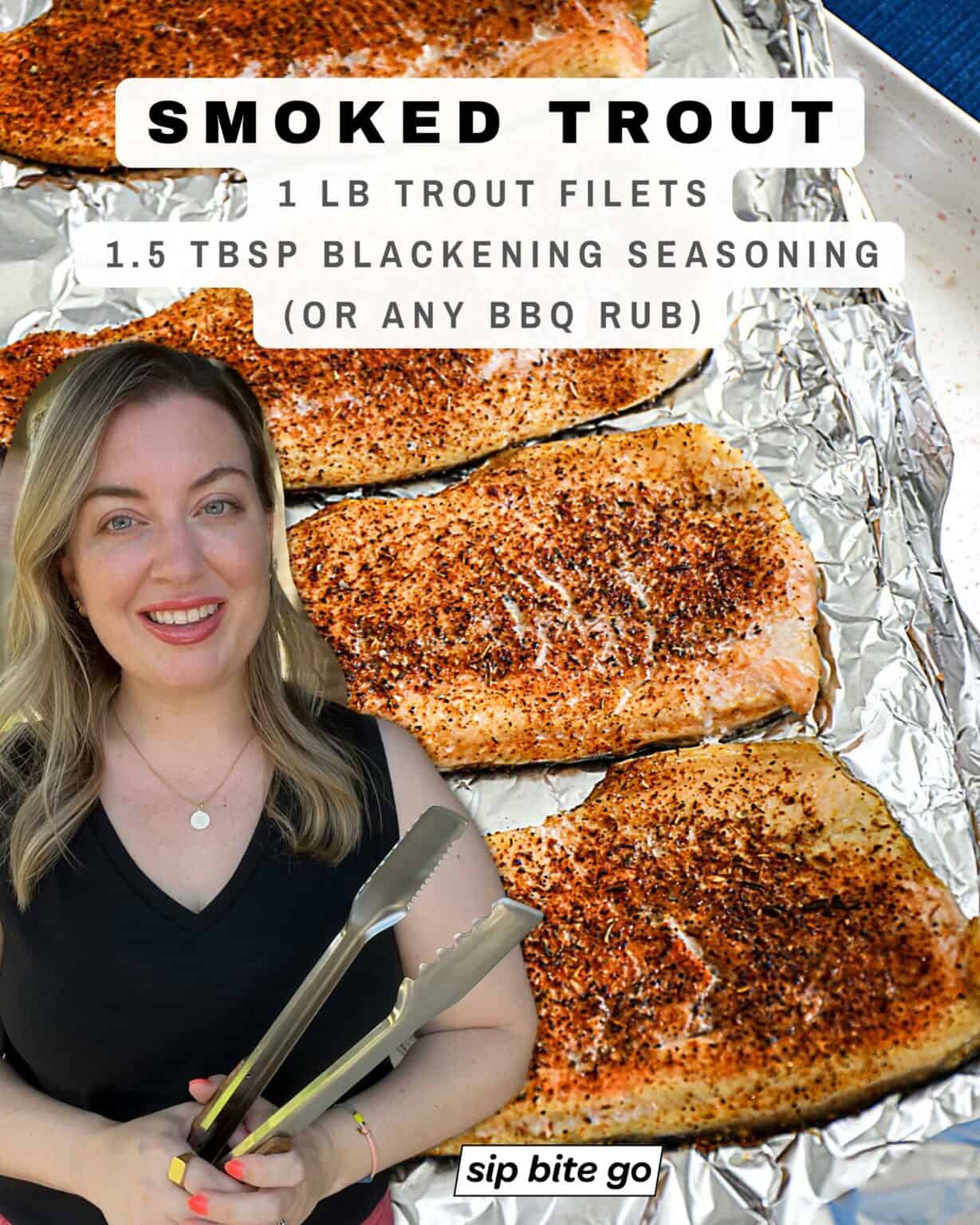 SMOKED TROUT
1 LB TROUT FILETS
1.5 TBSP BLACKENING SEASONING
(OR ANY BBQ RUB)

sip bite go