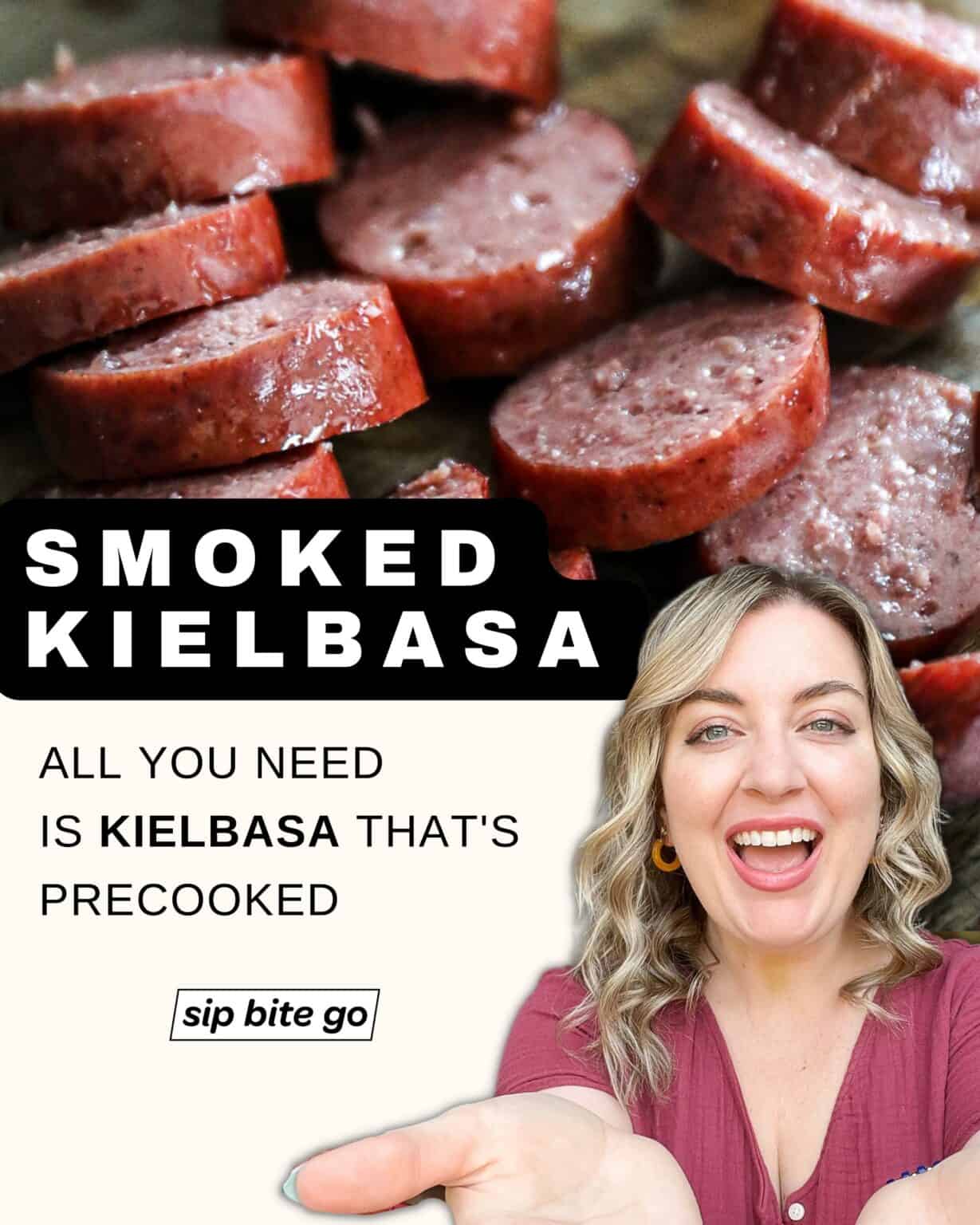 SMOKED KIELBASA

ALL YOU NEED IS KIELBASA THAT'S PRECOOKED

sip bite go