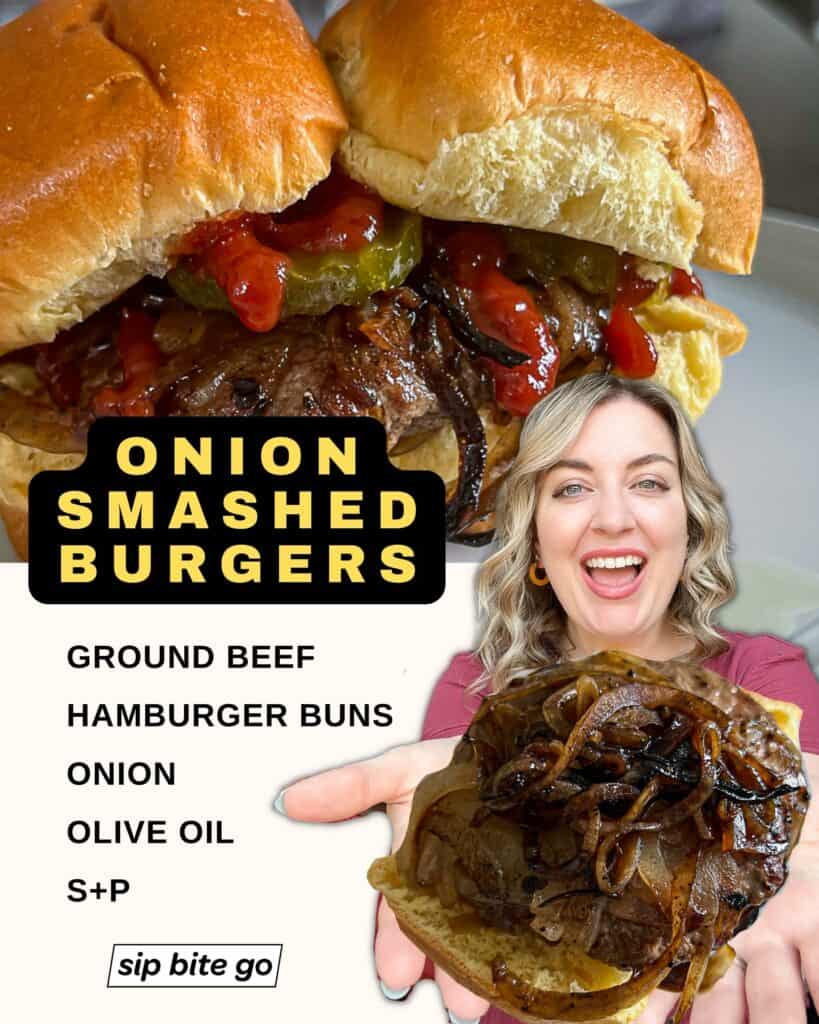 ONION SMASHED BURGERS

GROUND BEEF

HAMBURGER BUNS

ONION

OLIVE OIL

S+P

sip bite go