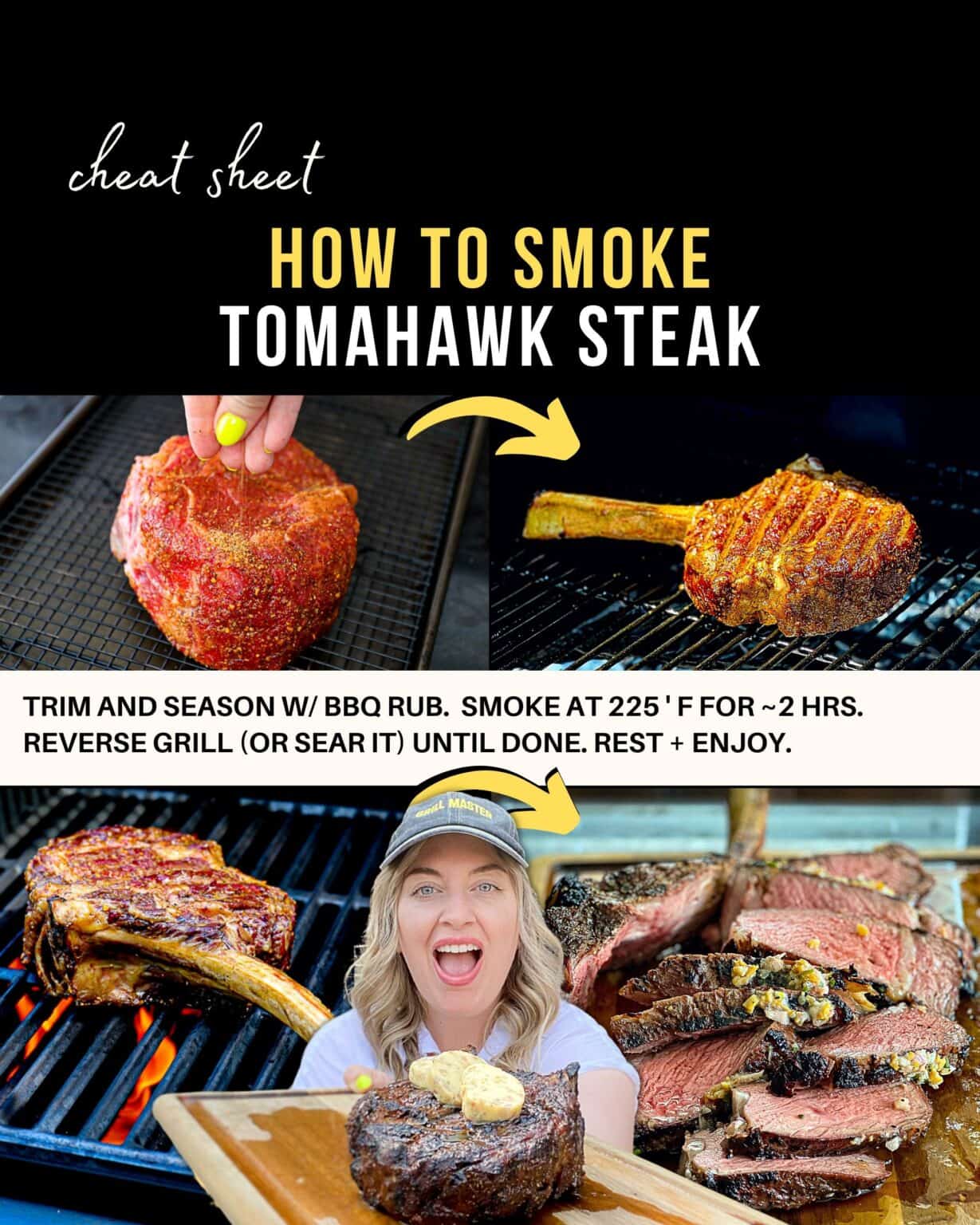 cheat sheet

HOW TO SMOKE
TOMAHAWK STEAK

TRIM AND SEASON W/ BBQ RUB. SMOKE AT 225 ' F FOR ~2 HRS. REVERSE GRILL (OR SEAR IT) UNTIL DONE. REST + ENJOY.

GRILL MASTER