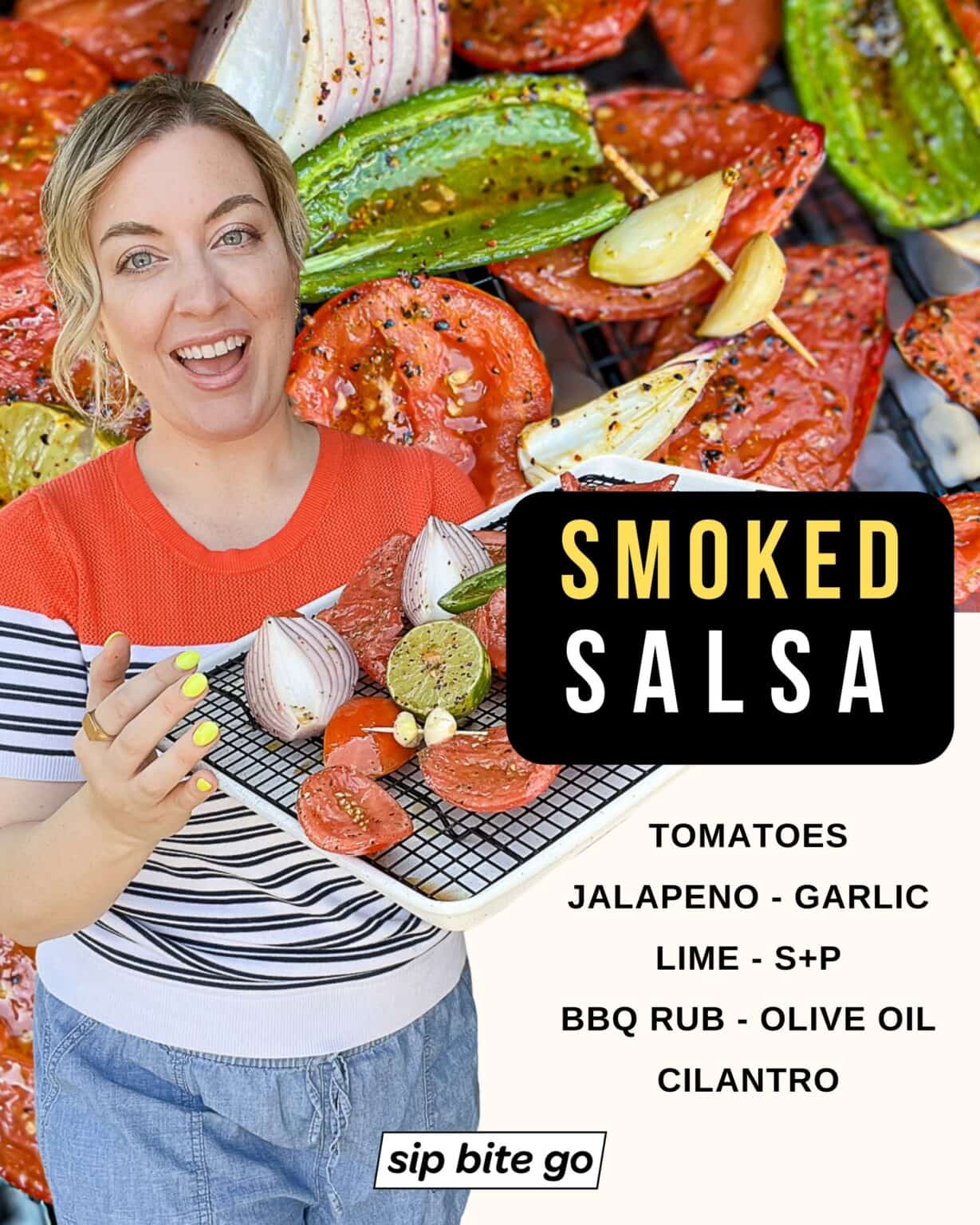 SMOKED SALSA

TOMATOES

JALAPENO - GARLIC

LIME - S+P

BBQ RUB - OLIVE OIL

CILANTRO

sip bite go