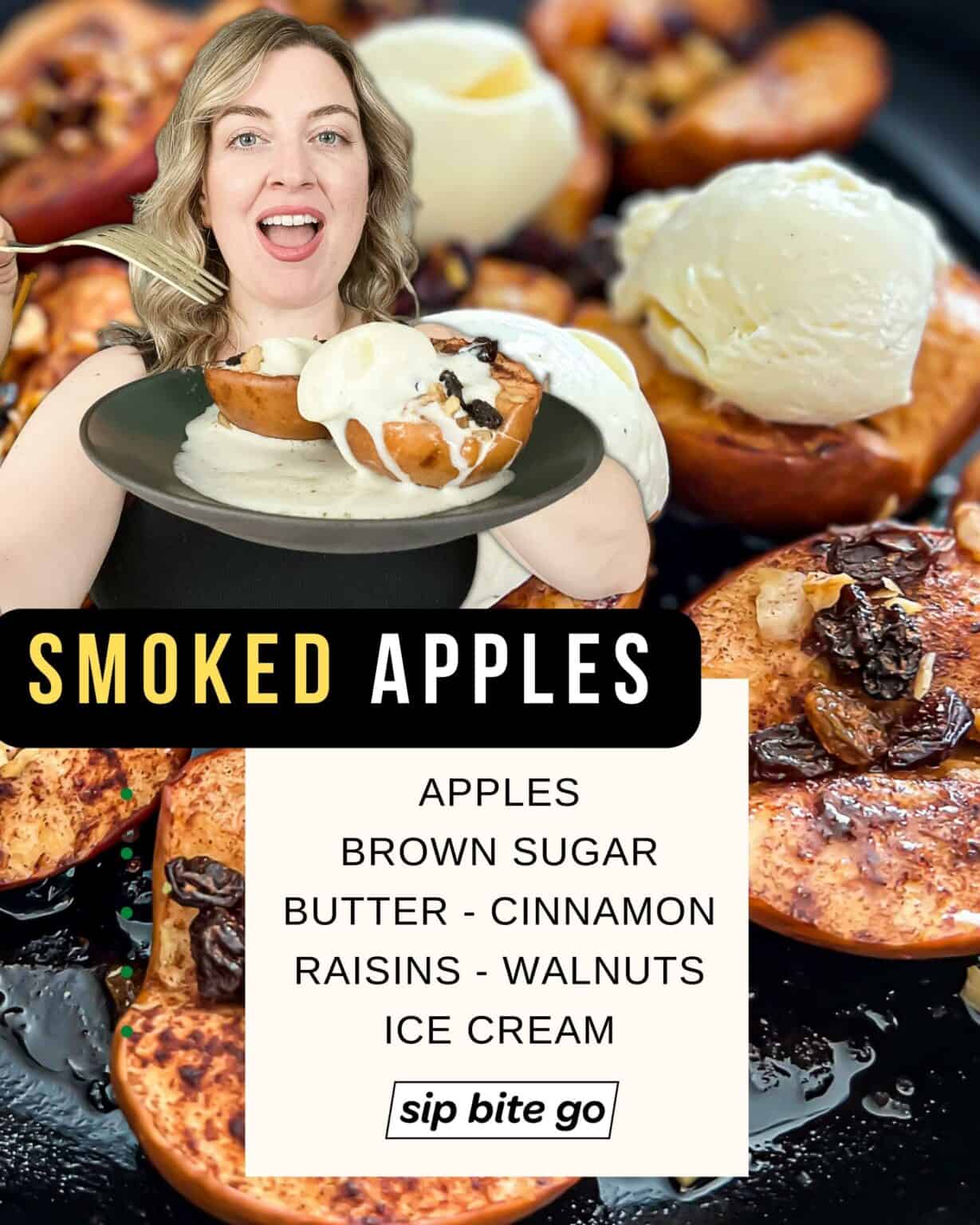 SMOKED APPLES

APPLES
BROWN SUGAR
BUTTER - CINNAMON
RAISINS - WALNUTS
ICE CREAM

sip bite go