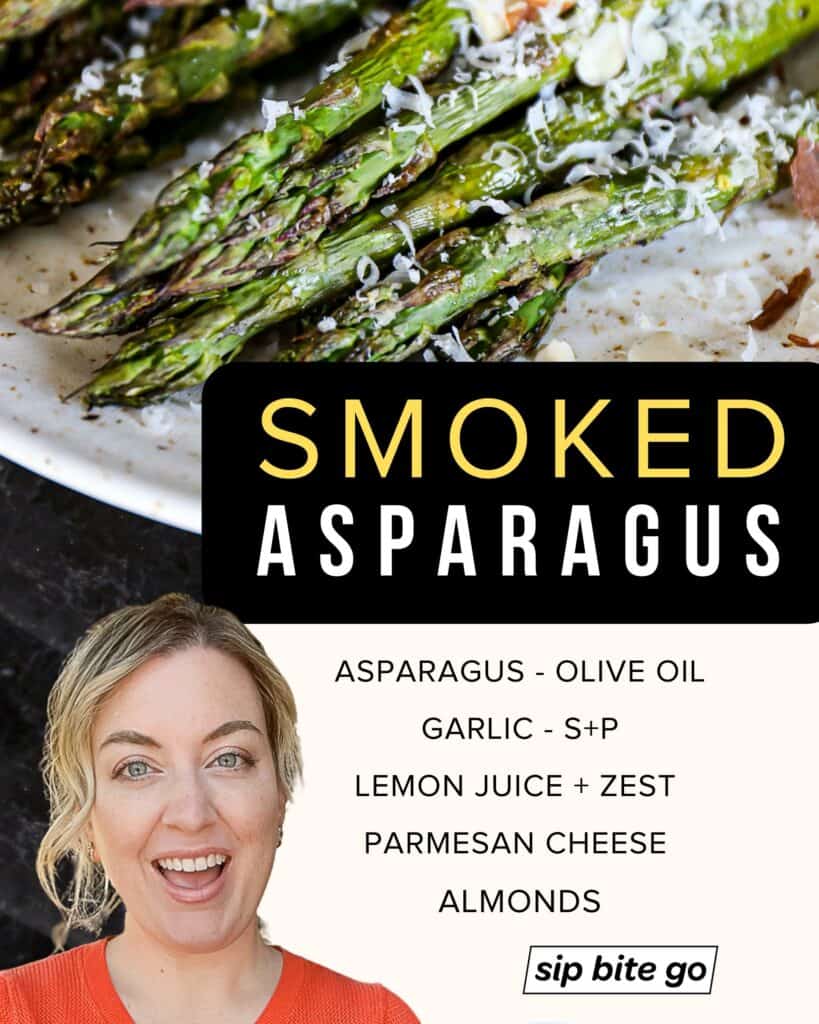 SMOKED
ASPARAGUS

ASPARAGUS - OLIVE OIL
GARLIC - S+P
LEMON JUICE + ZEST
PARMESAN CHEESE
ALMONDS

sip bite go