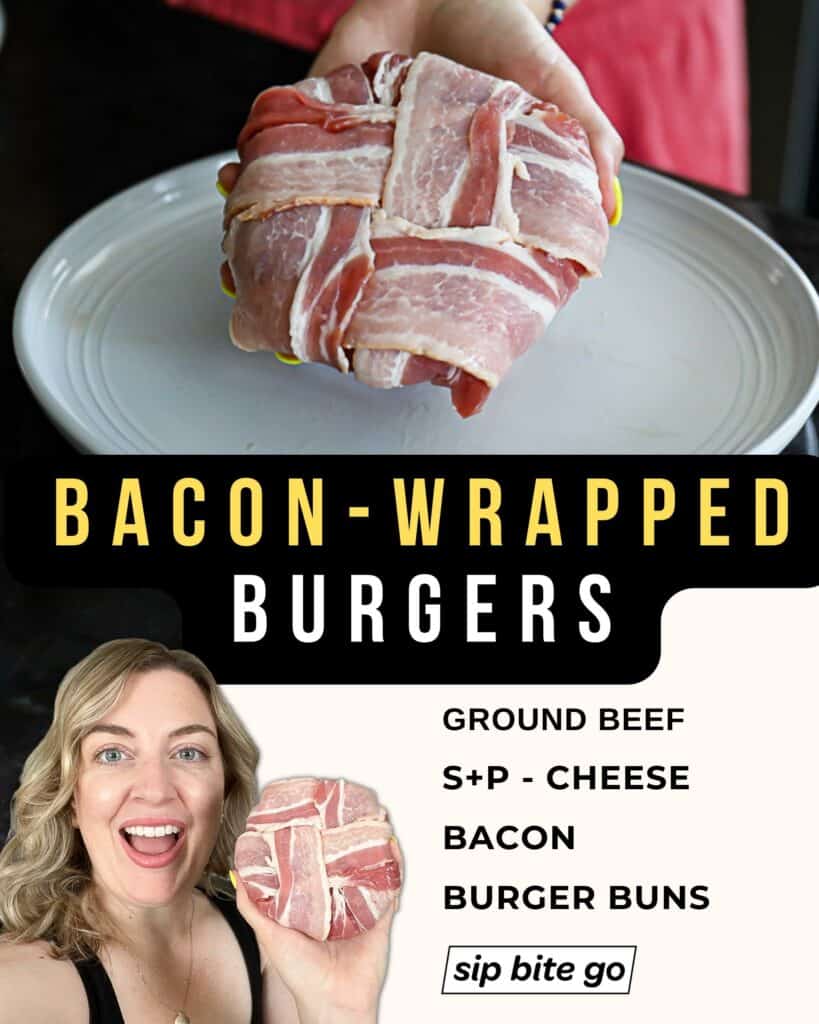 BACON-WRAPPED BURGERS

GROUND BEEF
S+P - CHEESE
BACON
BURGER BUNS

sip bite go