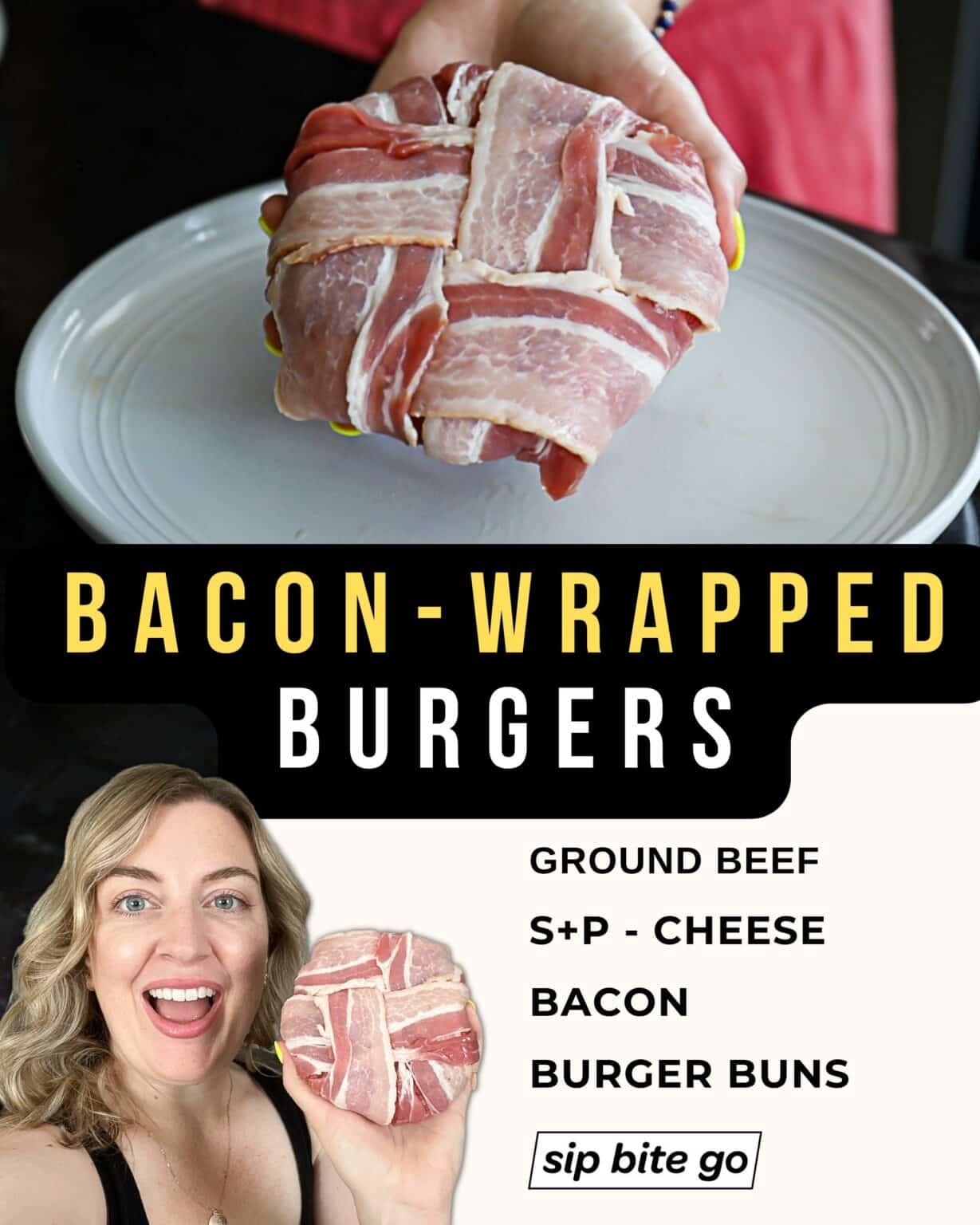 BACON-WRAPPED BURGERS

GROUND BEEF

S+P - CHEESE

BACON

BURGER BUNS

sip bite go