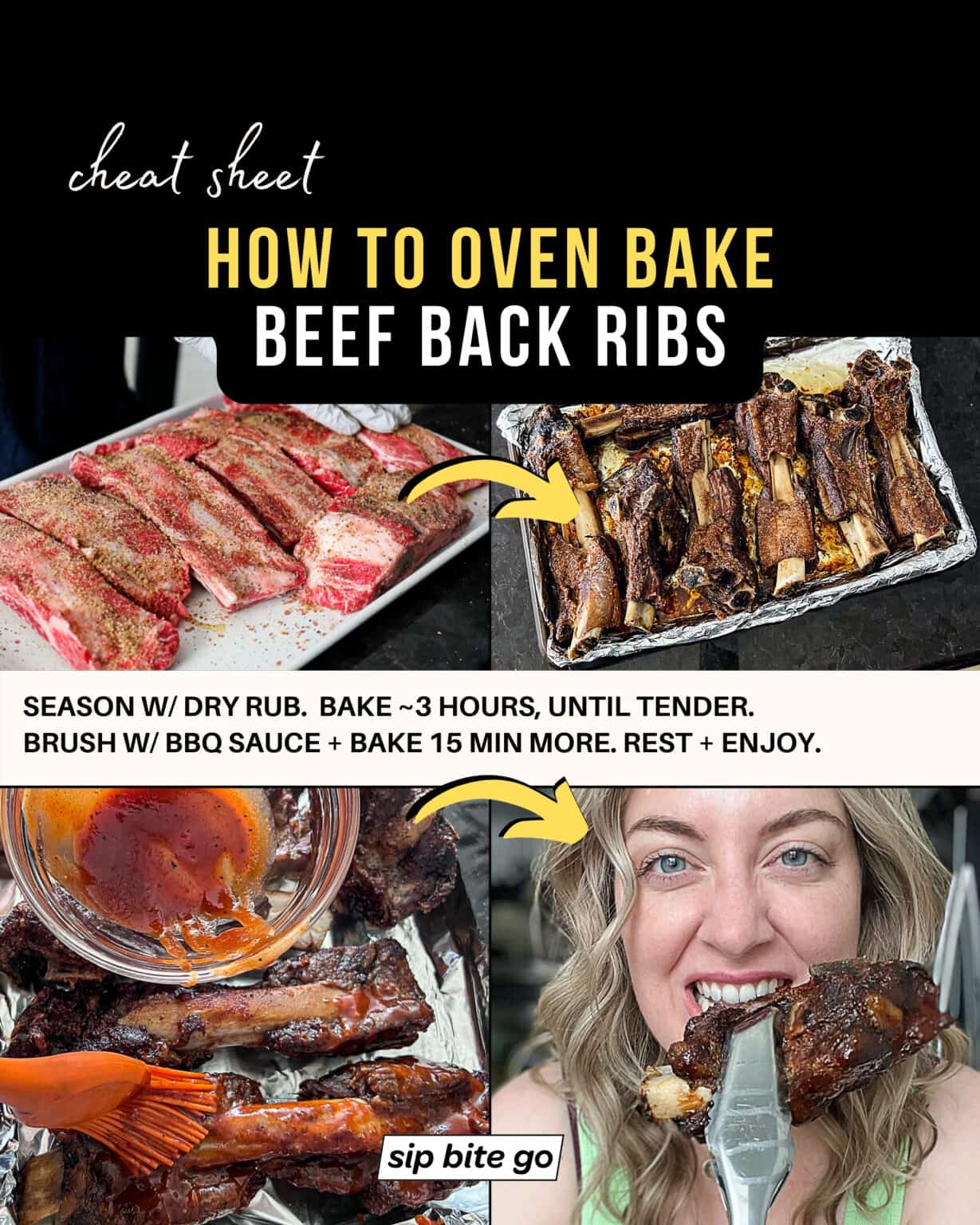 cheat sheet

HOW TO OVEN BAKE
BEEF BACK RIBS

SEASON W/ DRY RUB. BAKE ~3 HOURS, UNTIL TENDER.
BRUSH W/ BBQ SAUCE + BAKE 15 MIN MORE. REST + ENJOY.

sip bite go