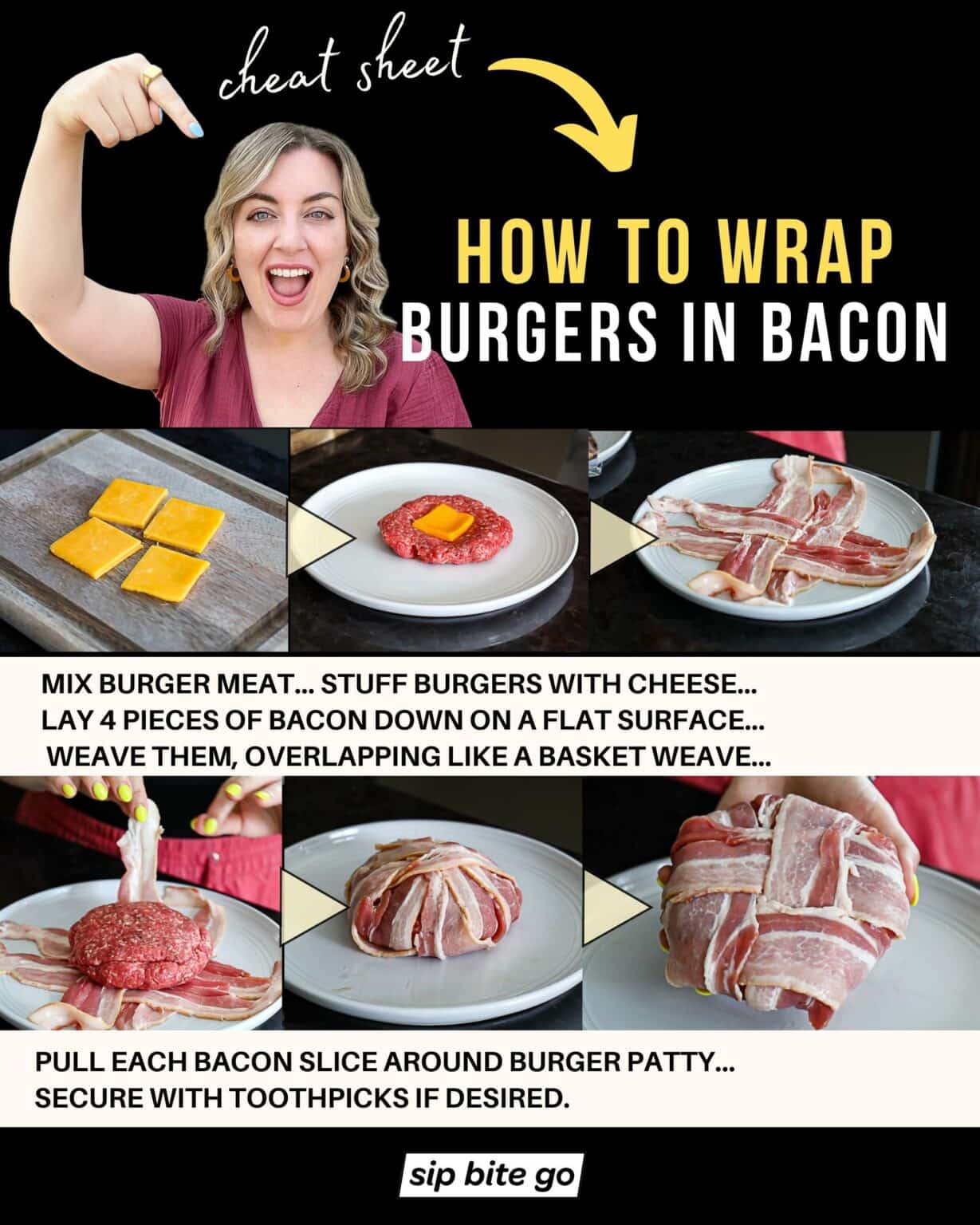 cheat sheet

HOW TO WRAP
BURGERS IN BACON

MIX BURGER MEAT... STUFF BURGERS WITH CHEESE...
LAY 4 PIECES OF BACON DOWN ON A FLAT SURFACE...
WEAVE THEM, OVERLAPPING LIKE A BASKET WEAVE...

PULL EACH BACON SLICE AROUND BURGER PATTY...
SECURE WITH TOOTHPICKS IF DESIRED.

sip bite go