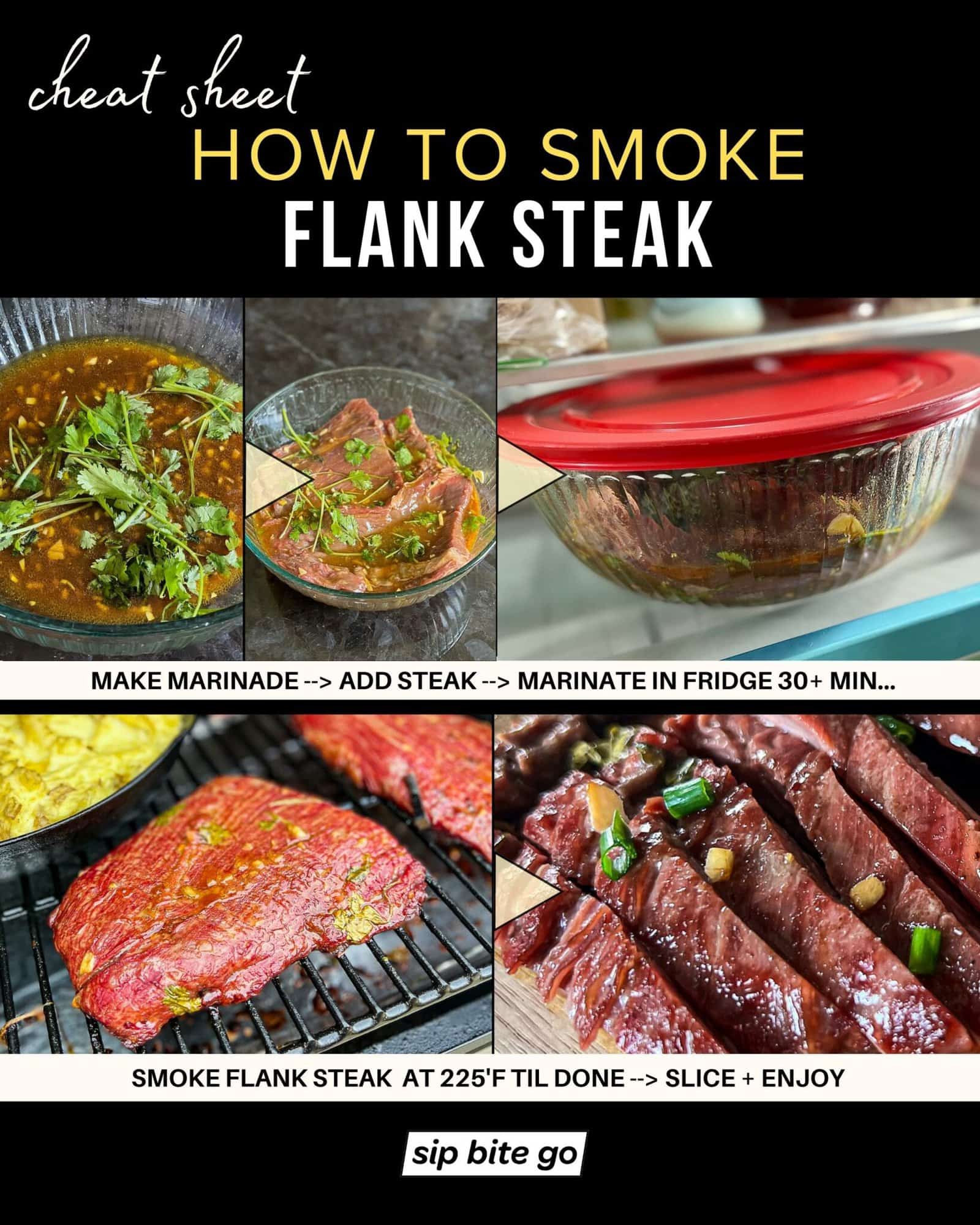 cheat sheet

HOW TO SMOKE

FLANK STEAK

MAKE MARINADE --> ADD STEAK --> MARINATE IN FRIDGE 30+ MIN...

SMOKE FLANK STEAK AT 225'F TIL DONE --> SLICE + ENJOY

sip bite go