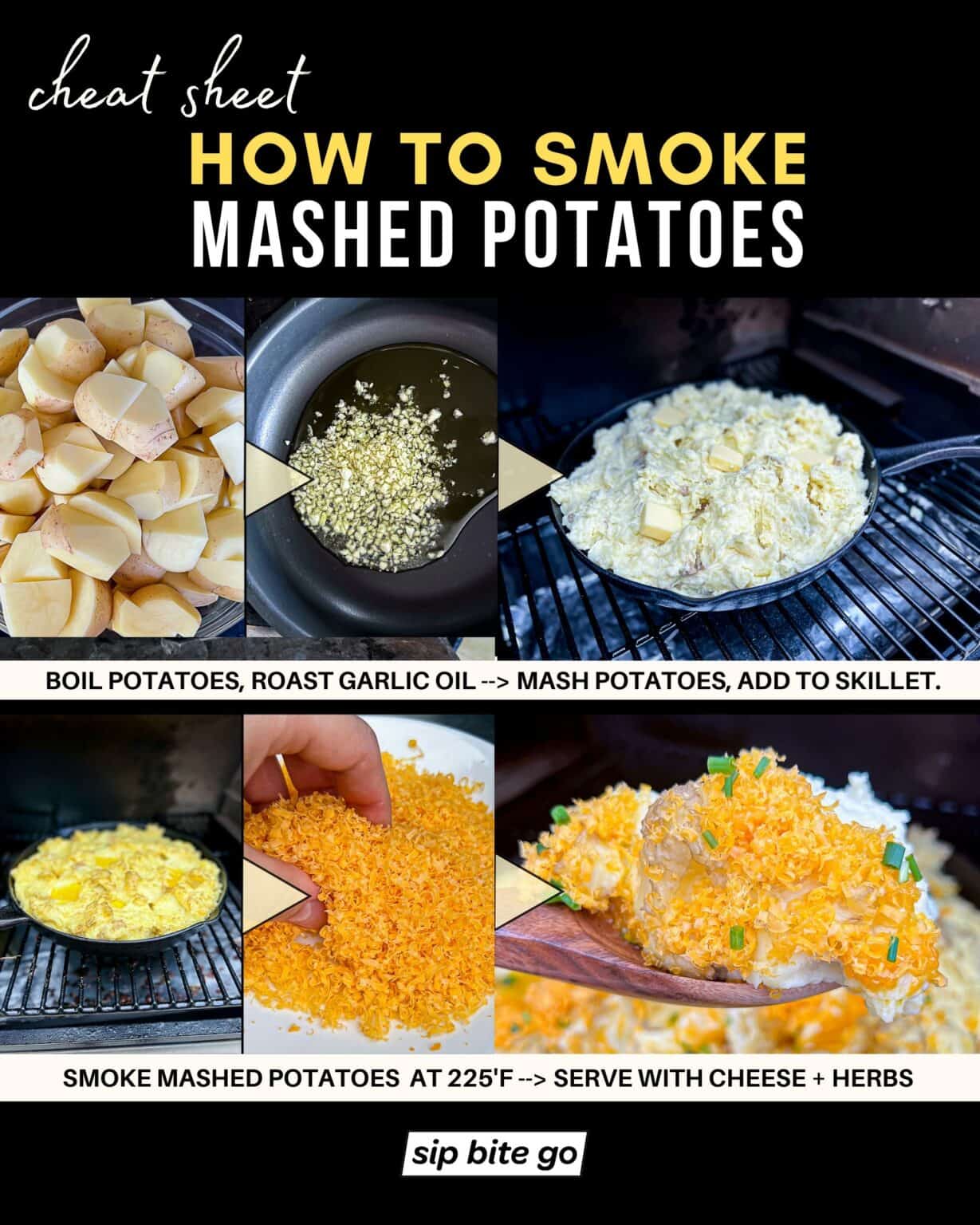 cheat sheet
HOW TO SMOKE
MASHED POTATOES

BOIL POTATOES, ROAST GARLIC OIL --> MASH POTATOES, ADD TO SKILLET.

SMOKE MASHED POTATOES AT 225'F --> SERVE WITH CHEESE + HERBS

sip bite go