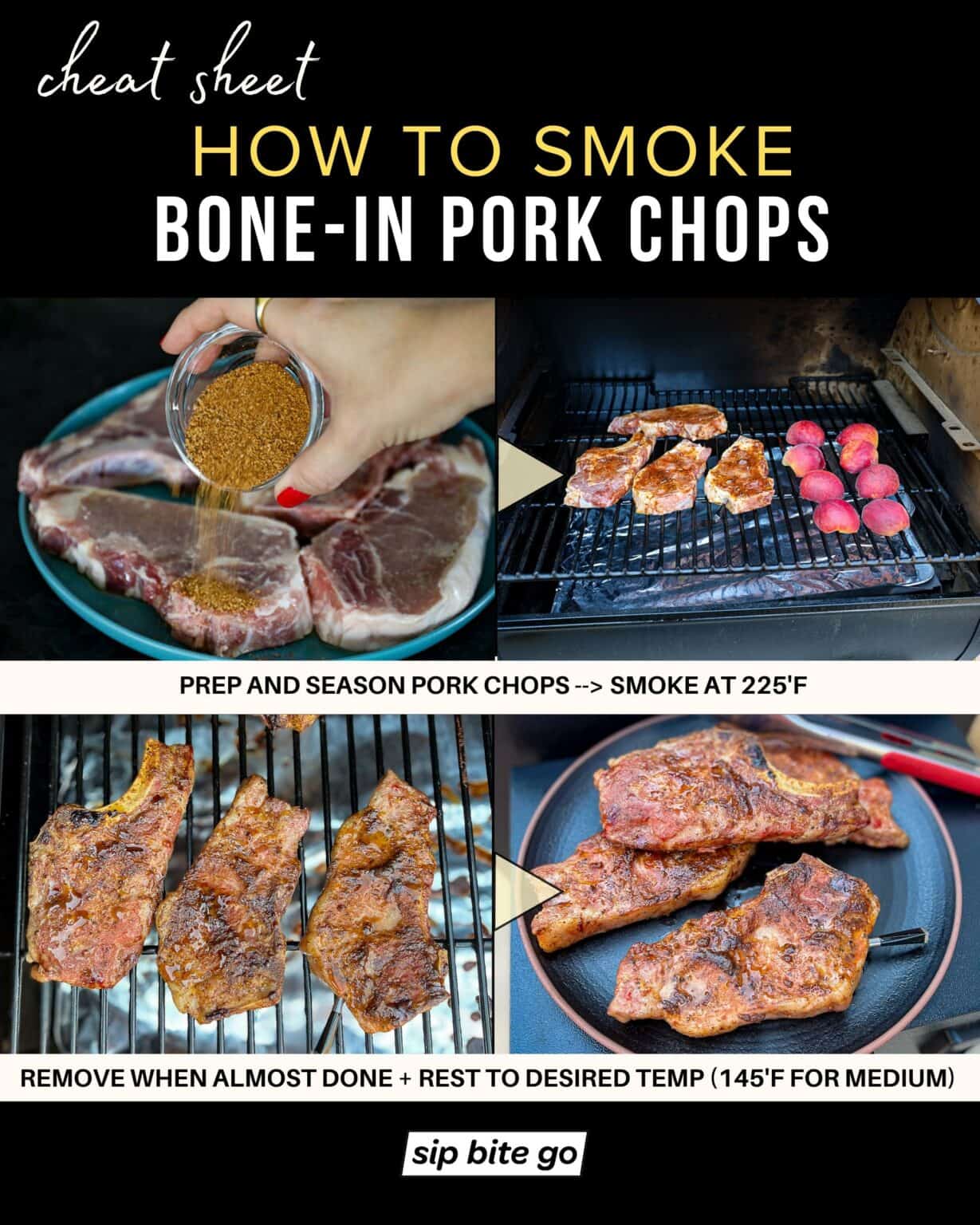 cheat sheet

HOW TO SMOKE

BONE-IN PORK CHOPS

PREP AND SEASON PORK CHOPS --> SMOKE AT 225'F

REMOVE WHEN ALMOST DONE + REST TO DESIRED TEMP (145'F FOR MEDIUM)

sip bite go