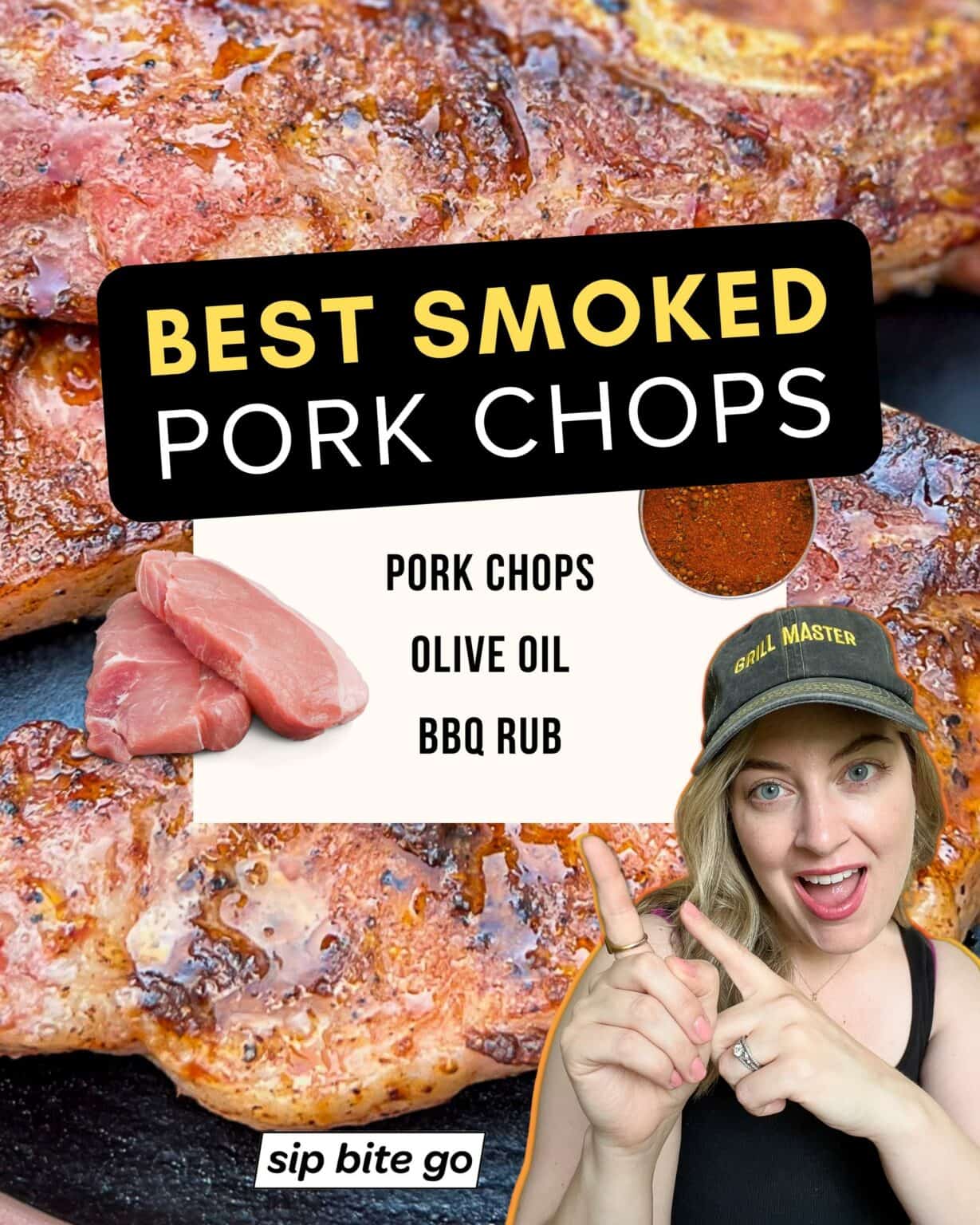 BEST SMOKED PORK CHOPS

PORK CHOPS

OLIVE OIL

BBQ RUB

GRILL MASTER

sip bite go