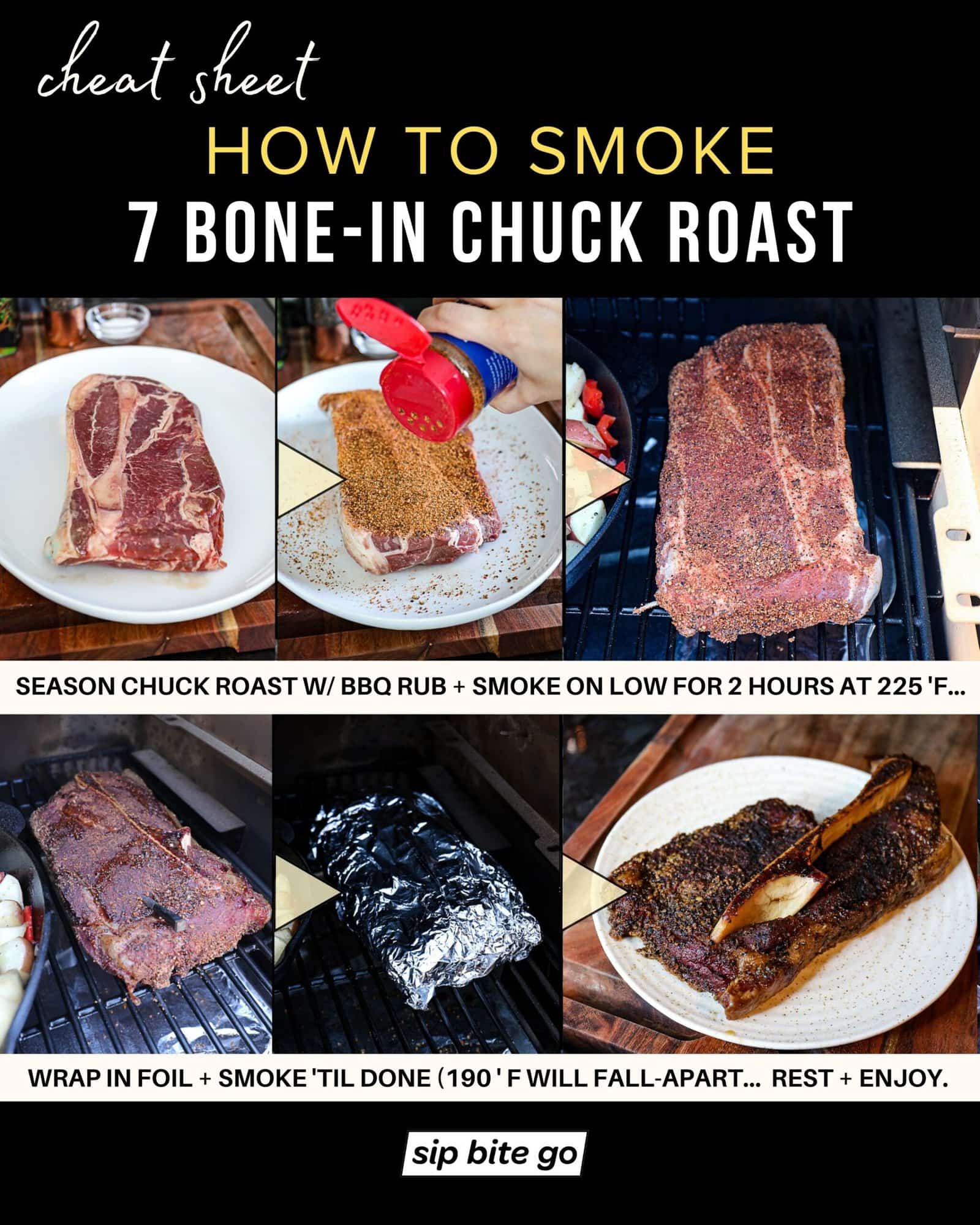 cheat sheet

HOW TO SMOKE

7 BONE-IN CHUCK ROAST

SEASON CHUCK ROAST W/ BBQ RUB + SMOKE ON LOW FOR 2 HOURS AT 225 'F...

WRAP IN FOIL + SMOKE 'TIL DONE (190 ' F WILL FALL-APART... REST + ENJOY.

sip bite go