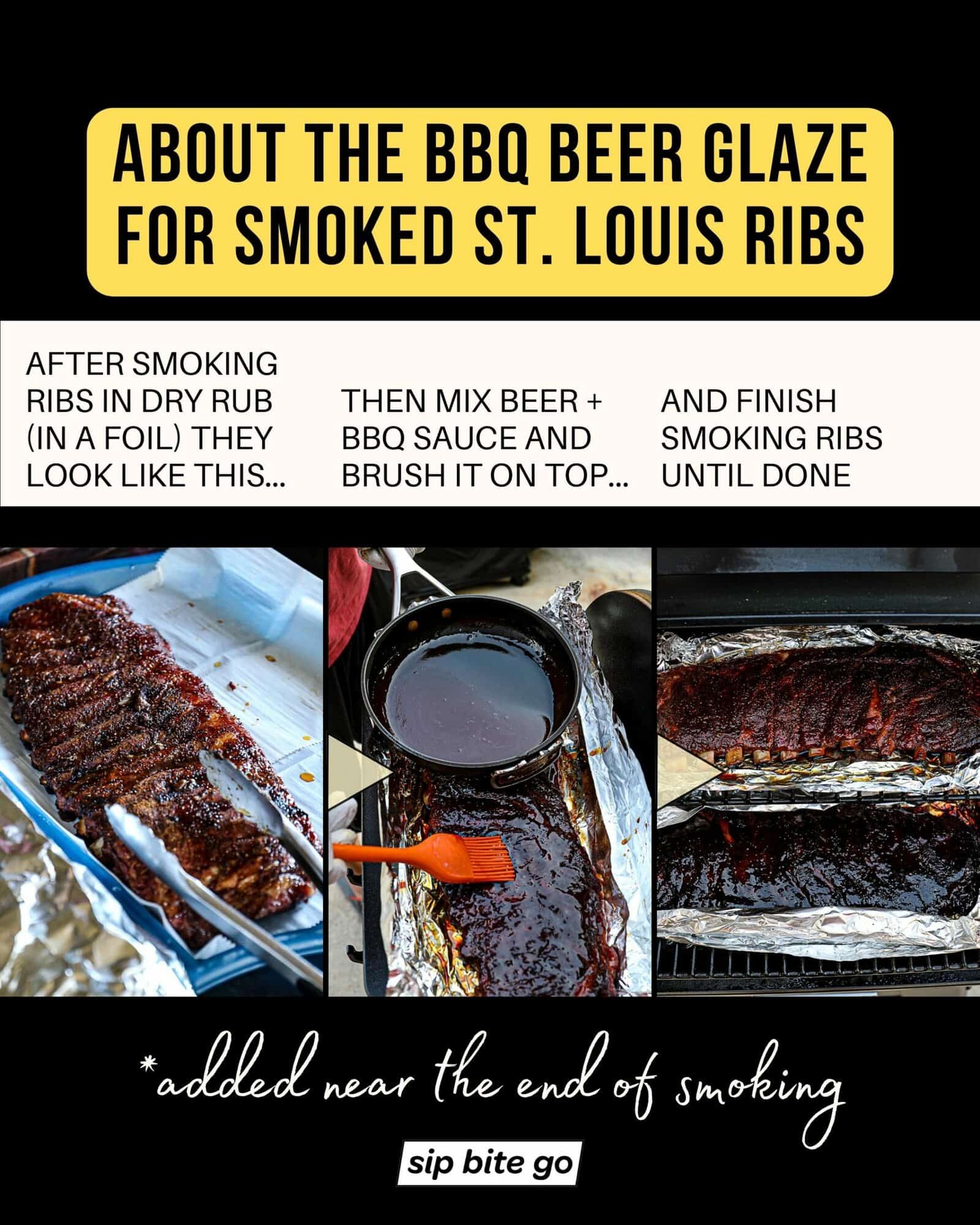 ABOUT THE BBQ BEER GLAZE FOR SMOKED ST. LOUIS RIBS

AFTER SMOKING RIBS IN DRY RUB (IN A FOIL) THEY LOOK LIKE THIS...

THEN MIX BEER + BBQ SAUCE AND BRUSH IT ON TOP...

AND FINISH SMOKING RIBS UNTIL DONE

*added near the end of smoking

sip bite go