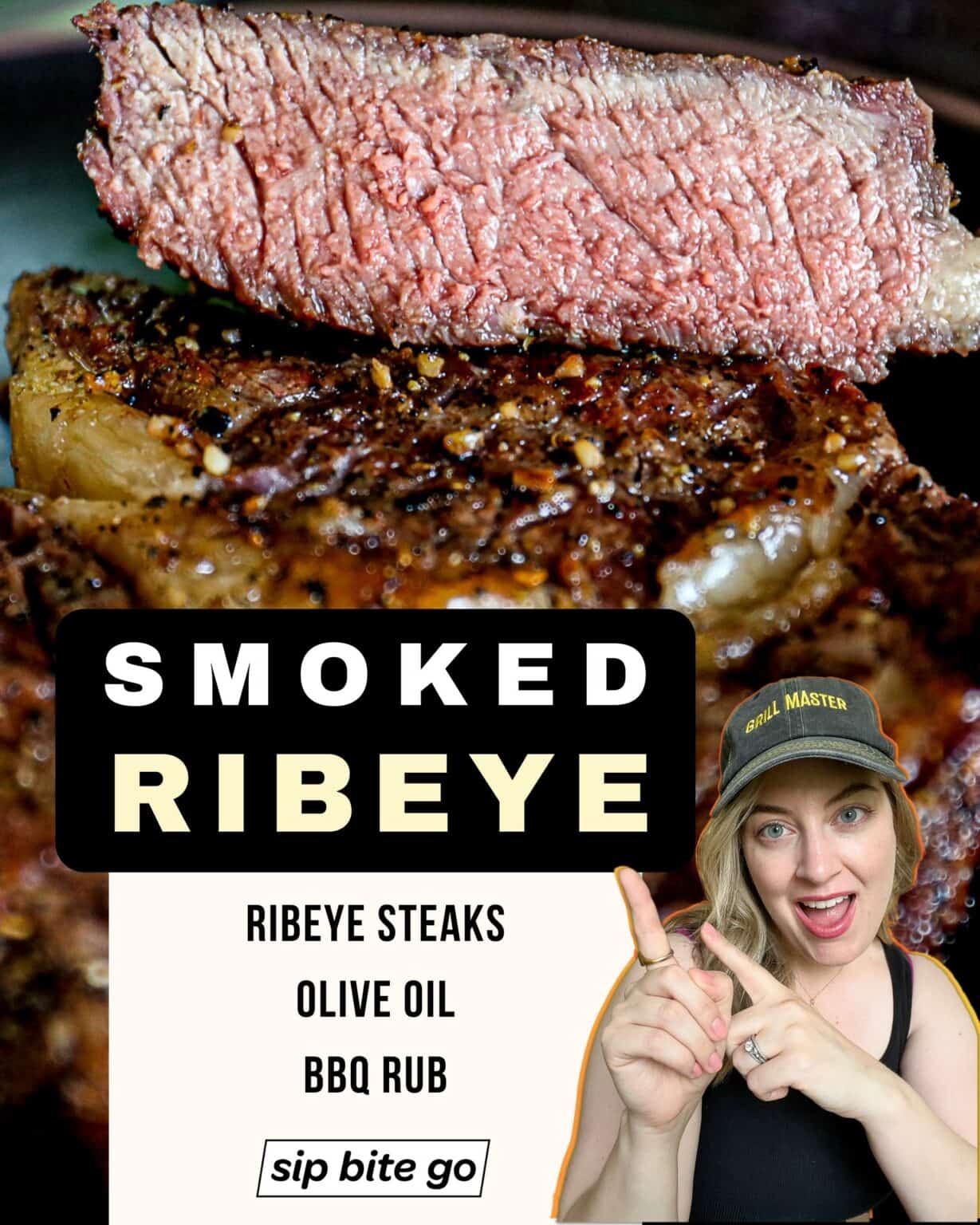 SMOKED
RIBEYE

GRILL MASTER

RIBEYE STEAKS
OLIVE OIL
BBQ RUB

sip bite go