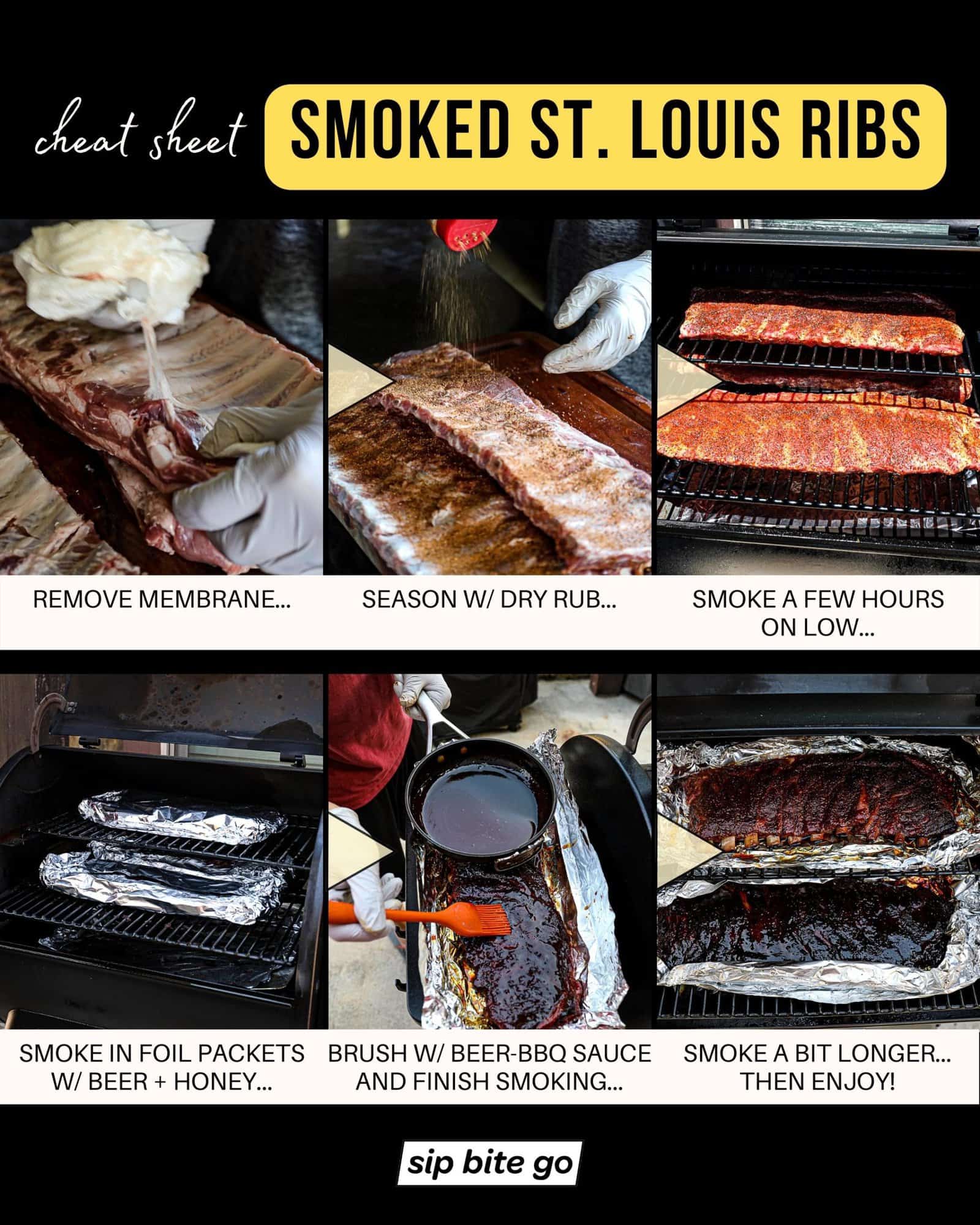 cheat sheet SMOKED ST. LOUIS RIBS

REMOVE MEMBRANE...

SEASON W/ DRY RUB...

SMOKE A FEW HOURS ON LOW...

SMOKE IN FOIL PACKETS W/ BEER + HONEY...

BRUSH W/ BEER-BBQ SAUCE AND FINISH SMOKING...

SMOKE A BIT LONGER... THEN ENJOY!

sip bite go