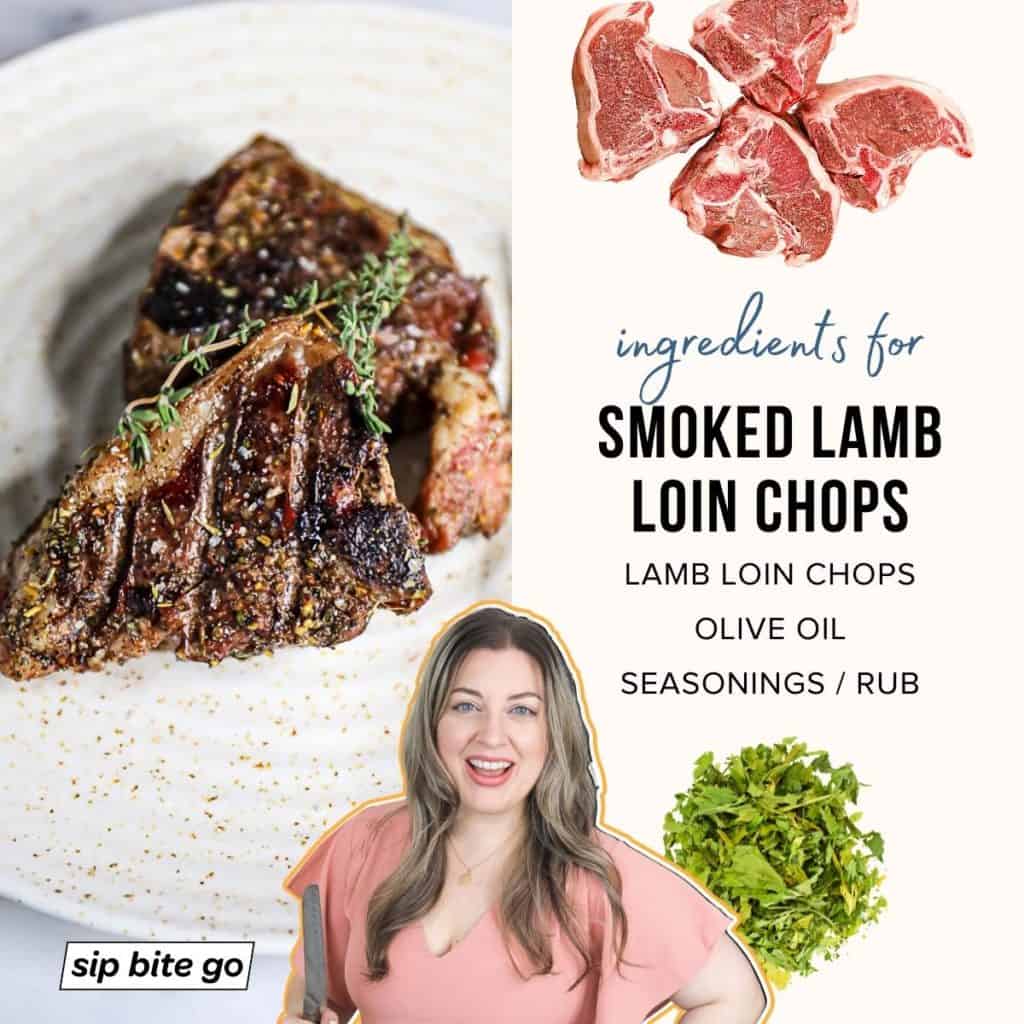 ingredients for

SMOKED LAMB LOIN CHOPS

LAMB LOIN CHOPS

OLIVE OIL

SEASONINGS / RUB

sip bite go