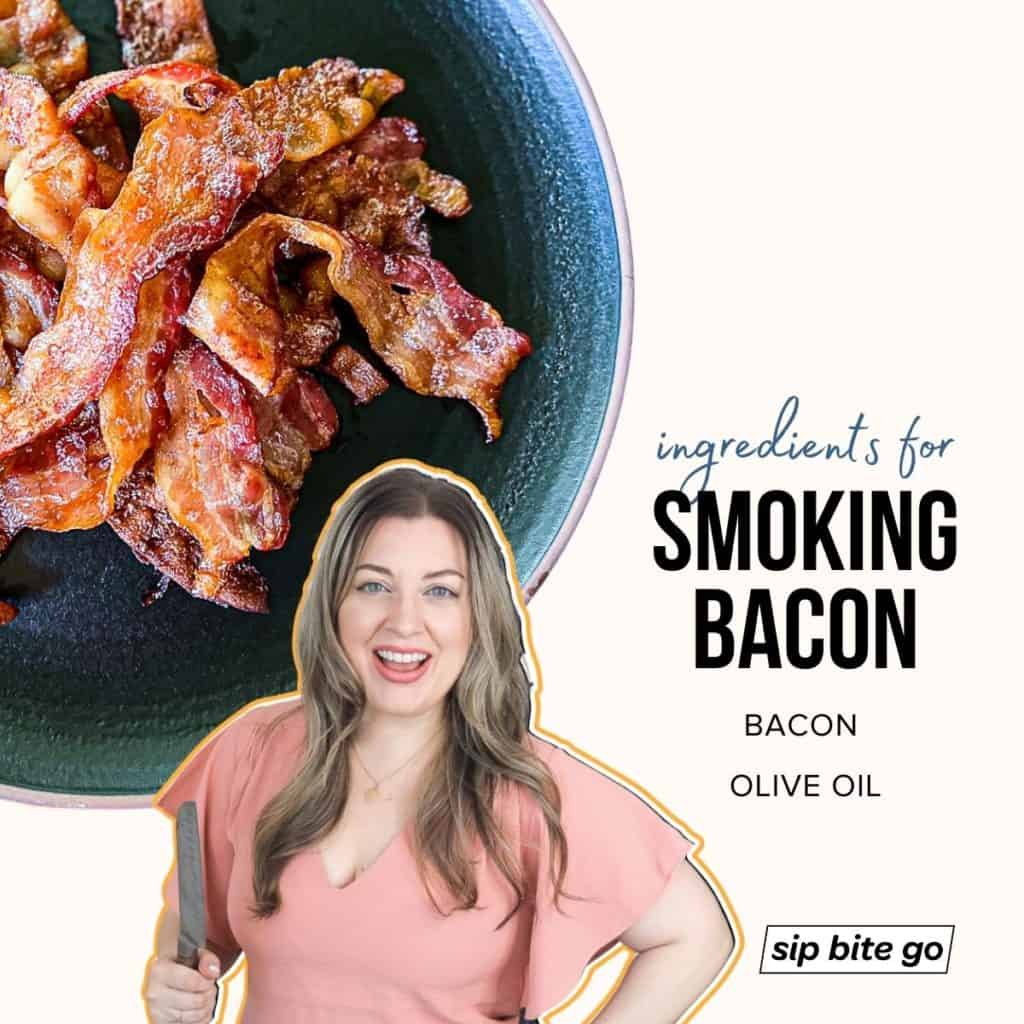 ingredients for
SMOKING BACON

BACON
OLIVE OIL

sip bite go