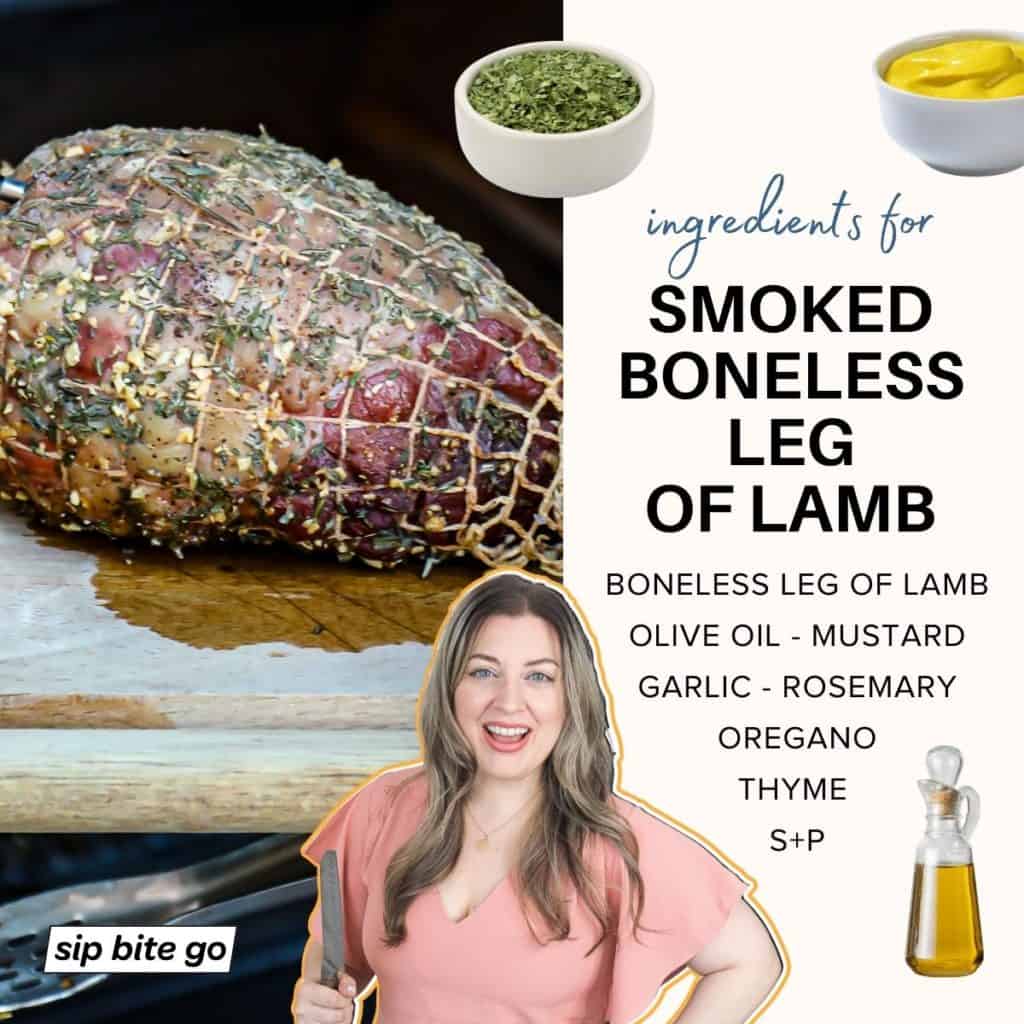 ingredients for

SMOKED BONELESS LEG OF LAMB

BONELESS LEG OF LAMB
OLIVE OIL - MUSTARD
GARLIC - ROSEMARY
OREGANO
THYME
S+P

sip bite go