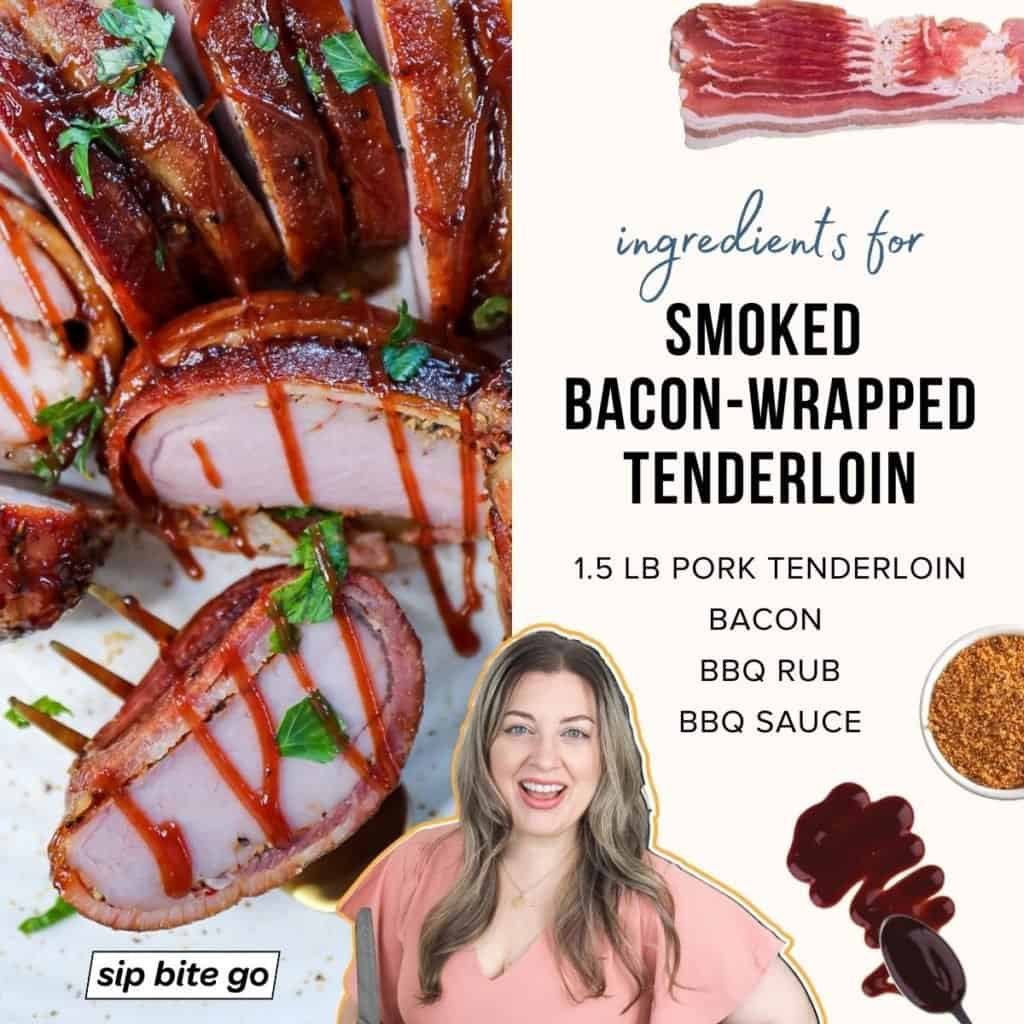 ingredients for

SMOKED BACON-WRAPPED TENDERLOIN

1.5 LB PORK TENDERLOIN
BACON
BBQ RUB
BBQ SAUCE

sip bite go