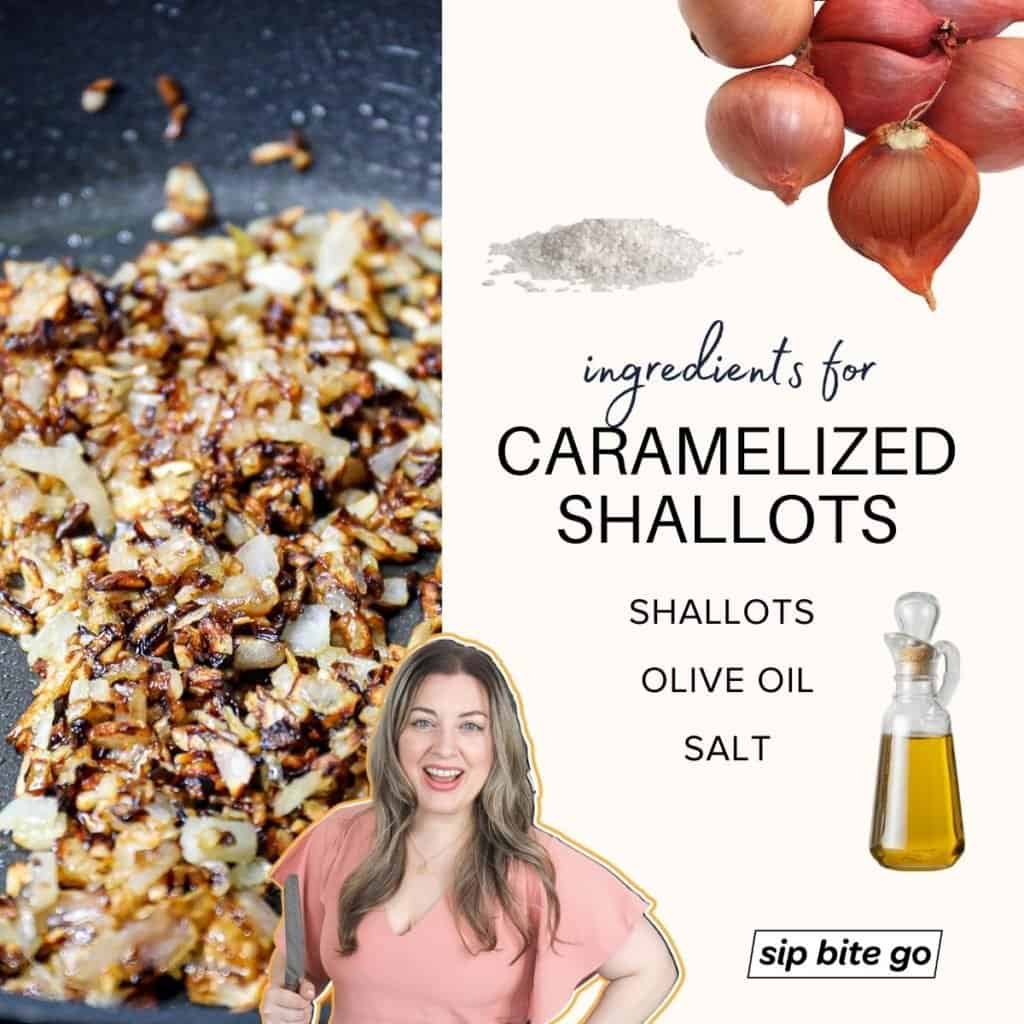 ingredients for
CARAMELIZED SHALLOTS

SHALLOTS
OLIVE OIL
SALT

sip bite go