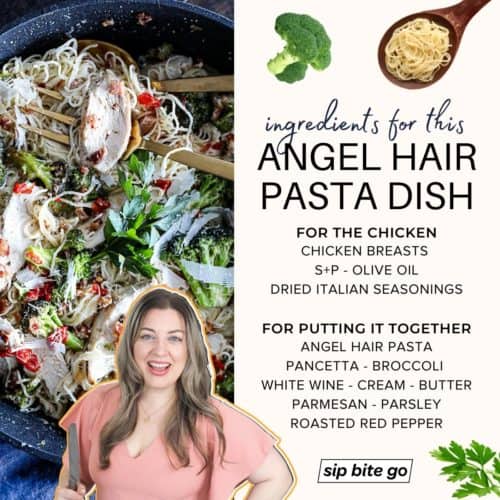 ingredients for this
ANGEL HAIR PASTA DISH

FOR THE CHICKEN
CHICKEN BREASTS
S+P - OLIVE OIL
DRIED ITALIAN SEASONINGS

FOR PUTTING IT TOGETHER
ANGEL HAIR PASTA
PANCETTA - BROCCOLI
WHITE WINE - CREAM - BUTTER
PARMESAN - PARSLEY
ROASTED RED PEPPER

sip bite go