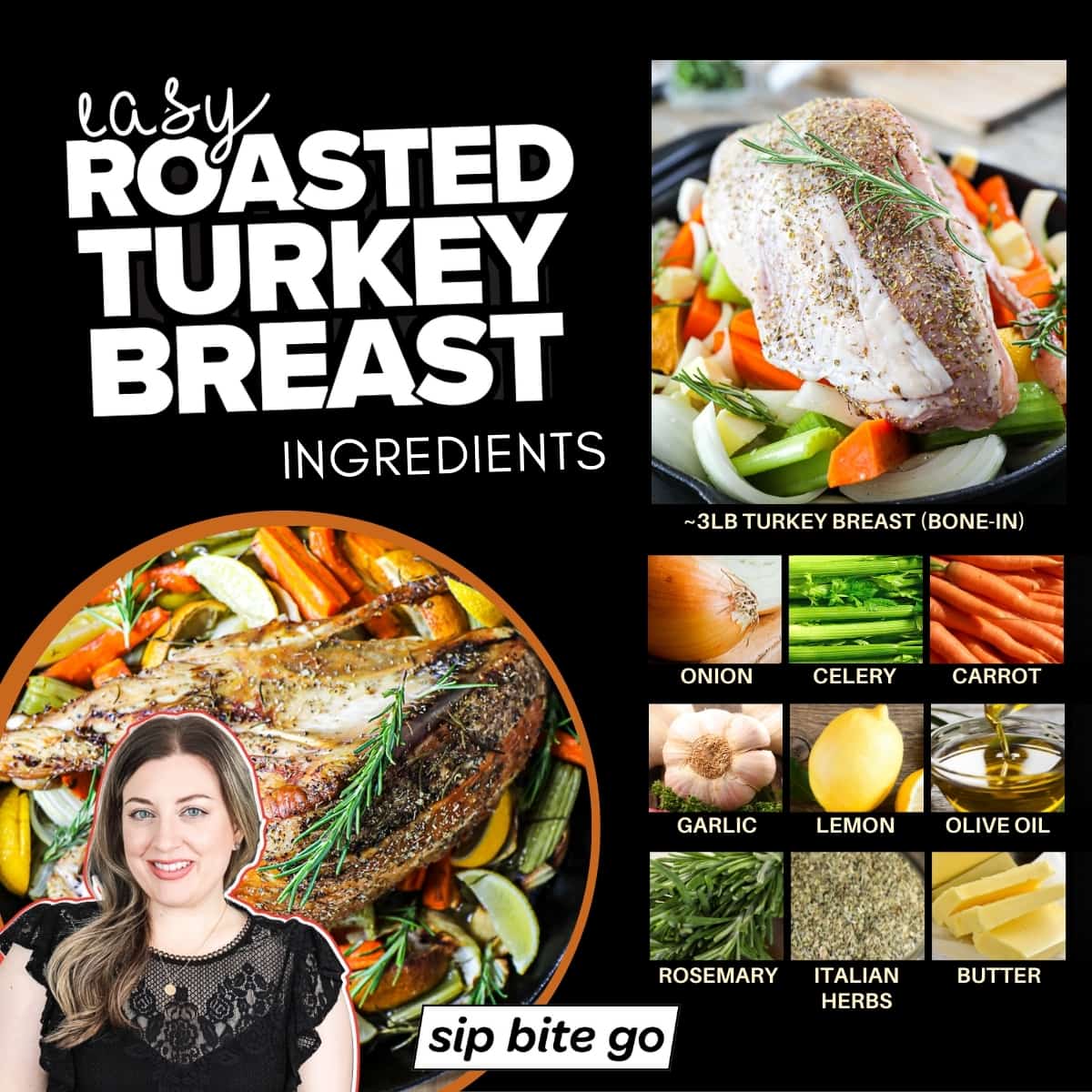 easy
ROASTED
TURKEY
BREAST
INGREDIENTS

~3LB TURKEY BREAST (BONE-IN)

ONION
CELERY
CARROT
GARLIC
LEMON
OLIVE OIL
ROSEMARY
ITALIAN HERBS
BUTTER

sip bite go