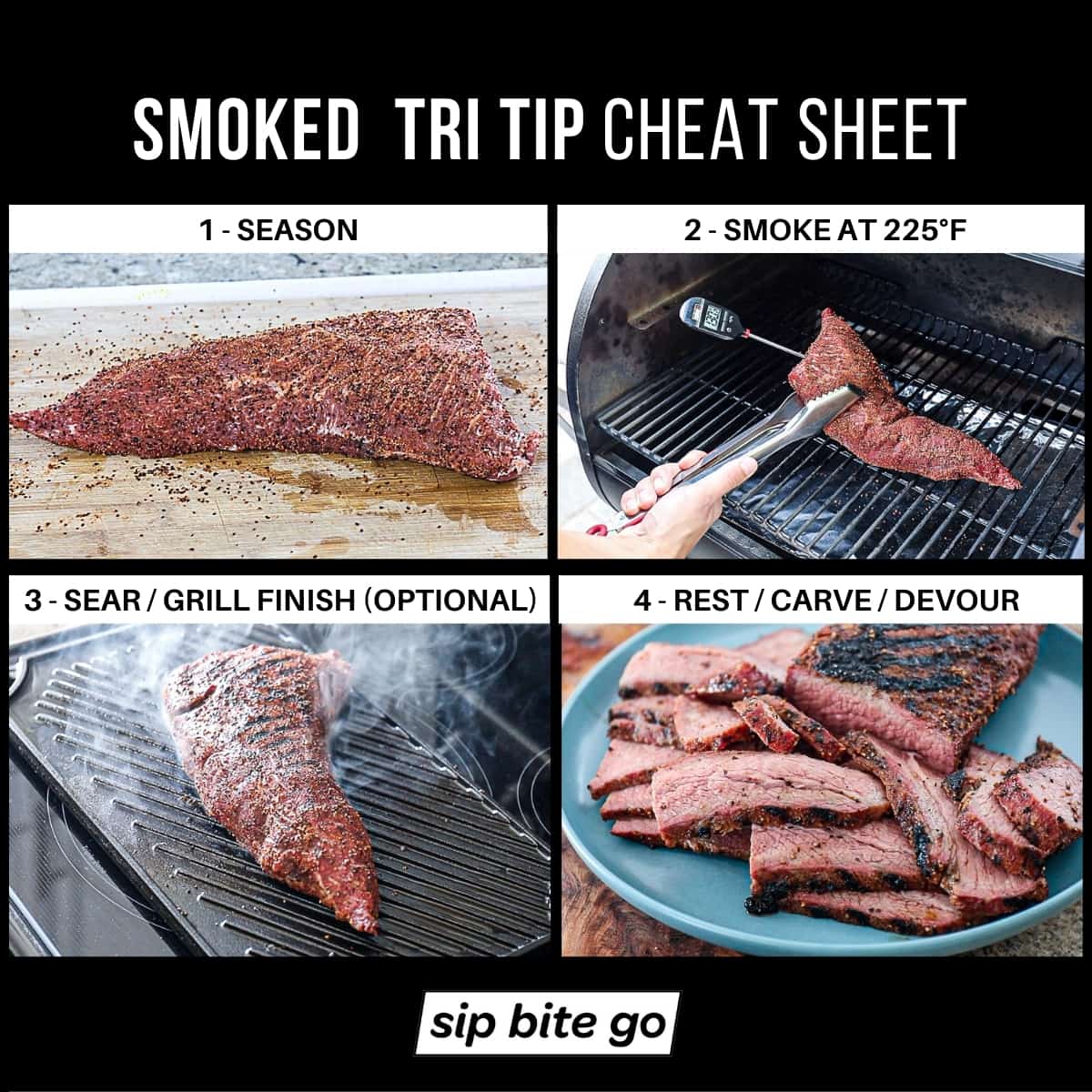 SMOKED TRI TIP CHEAT SHEET

1 - SEASON

2 - SMOKE AT 225°F

3 - SEAR / GRILL FINISH (OPTIONAL)

4 - REST / CARVE / DEVOUR

sip bite go