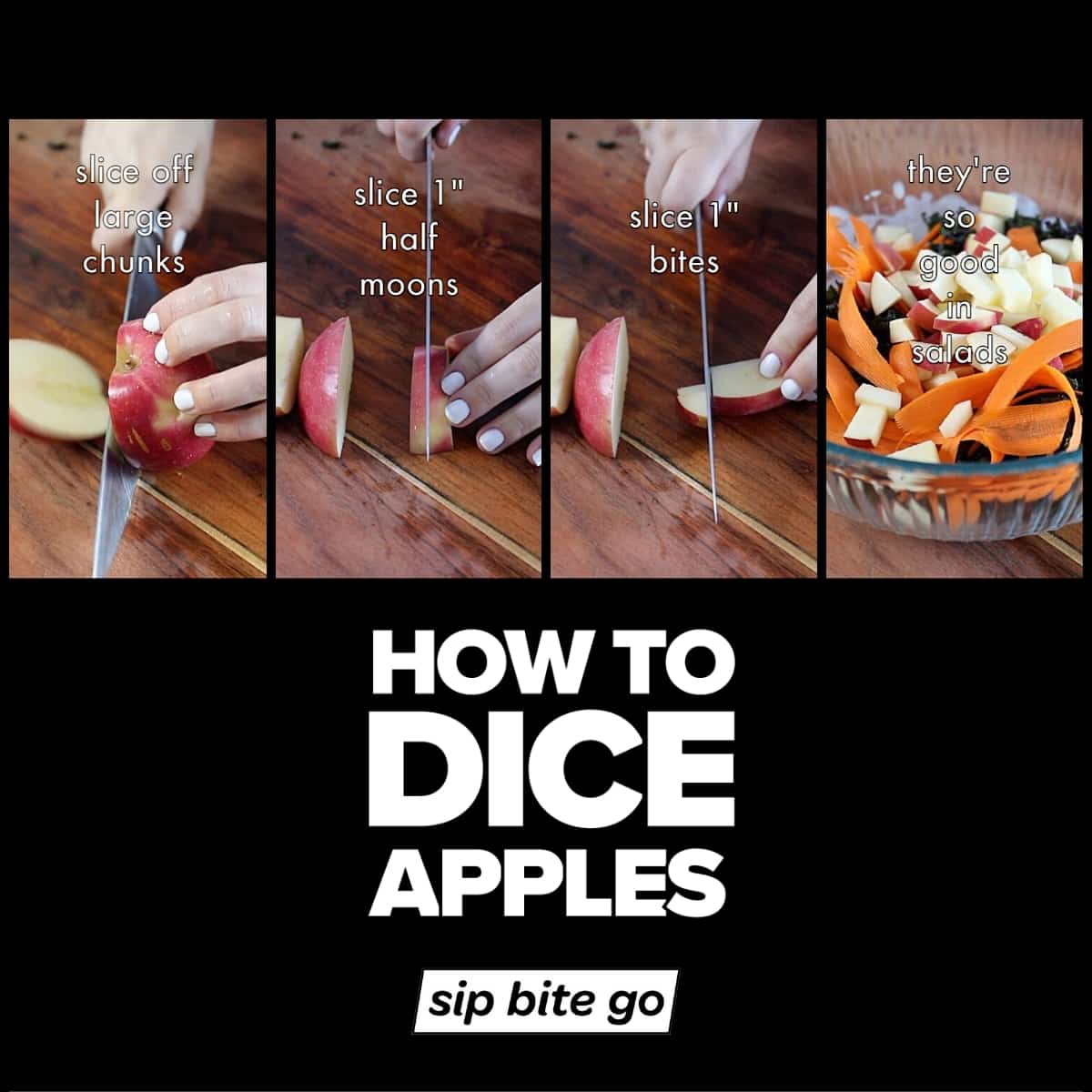 slice off large chunks

slice 1" half moons

slice 1" bites

they're so good in salads

HOW TO DICE APPLES

sip bite go