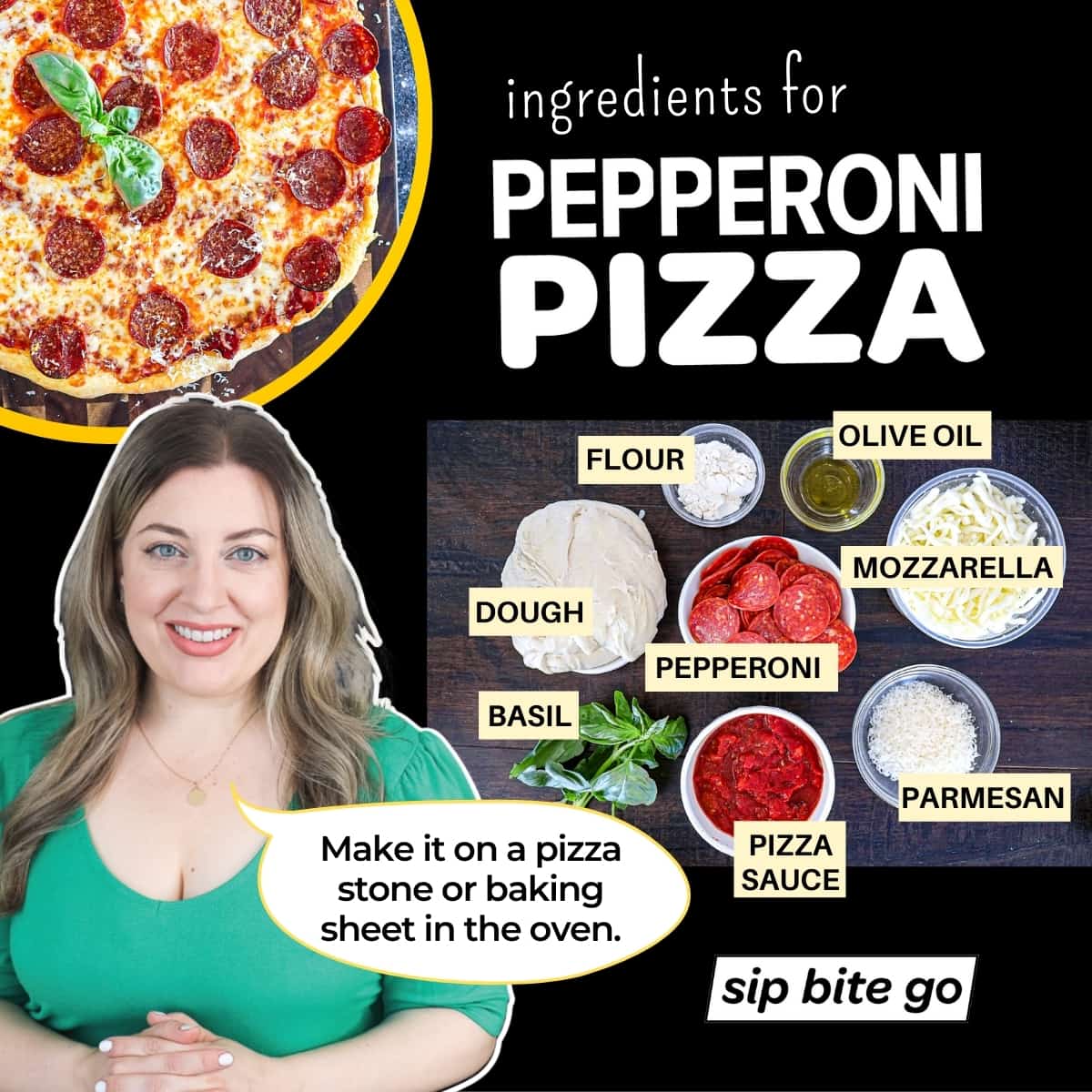 ingredients for
PEPPERONI PIZZA

FLOUR
OLIVE OIL
MOZZARELLA
DOUGH
PEPPERONI
BASIL
PARMESAN
PIZZA SAUCE

Make it on a pizza stone or baking sheet in the oven.

sip bite go