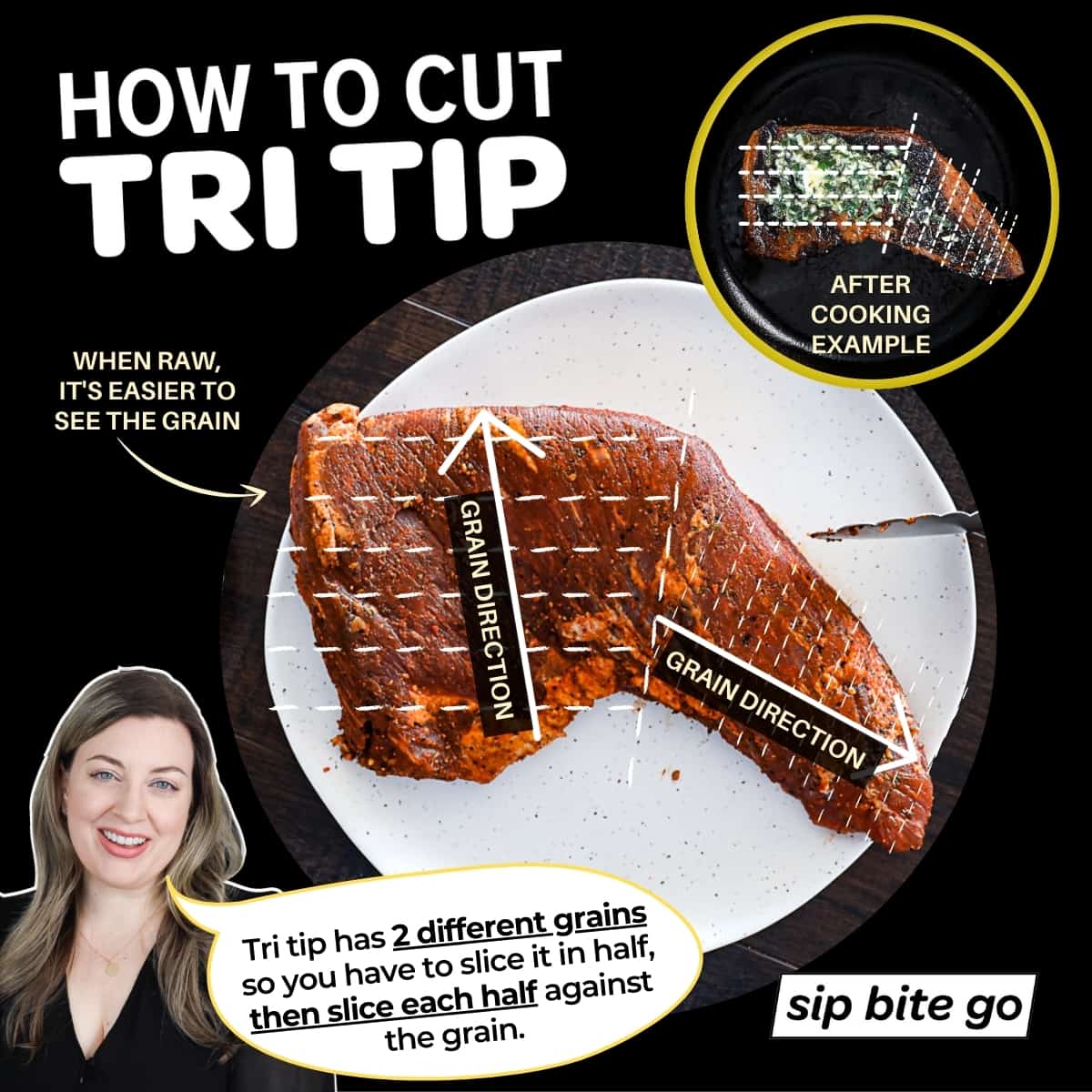 HOW TO CUT
TRI TIP

AFTER COOKING EXAMPLE

WHEN RAW, IT'S EASIER TO SEE THE GRAIN

GRAIN DIRECTION

GRAIN DIRECTION

Tri tip has 2 different grains so you have to slice it in half, then slice each half against the grain.

sip bite go