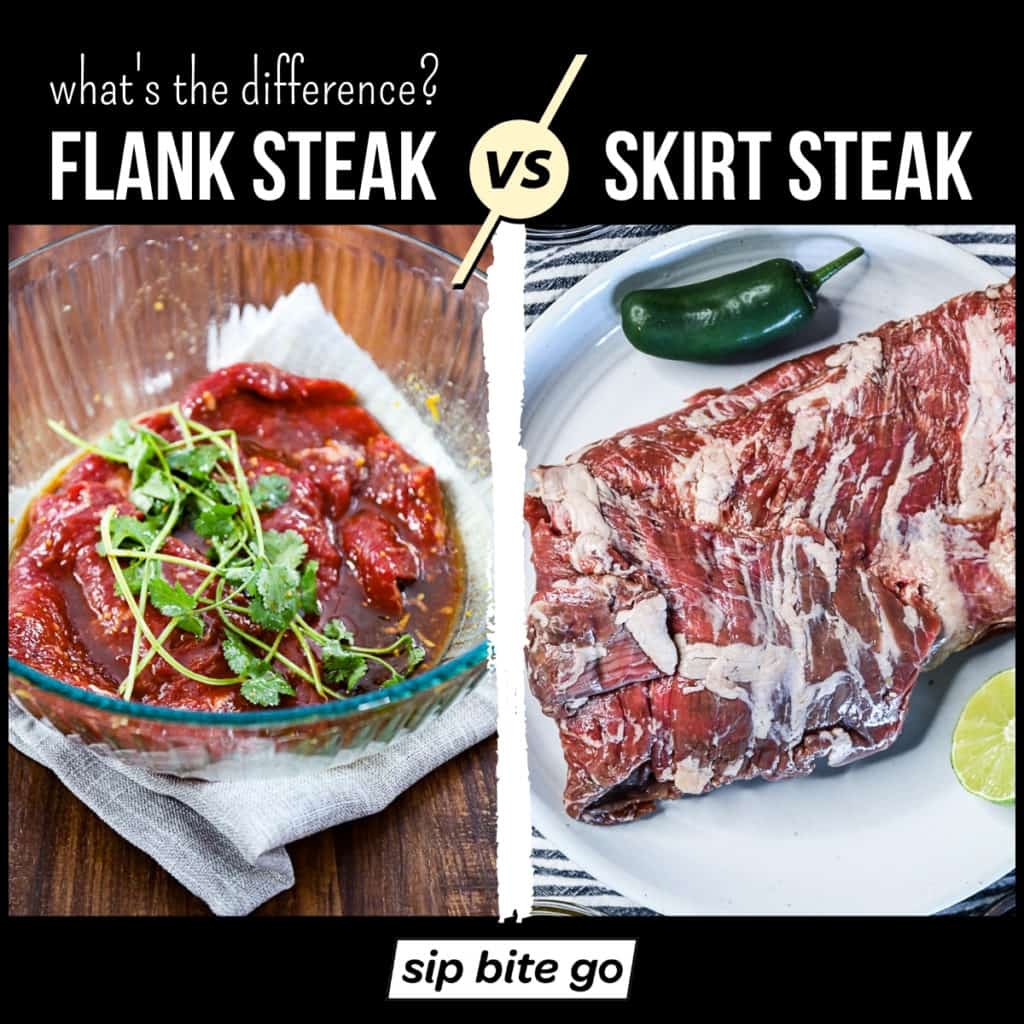 what's the difference?
FLANK STEAK vs SKIRT STEAK

sip bite go