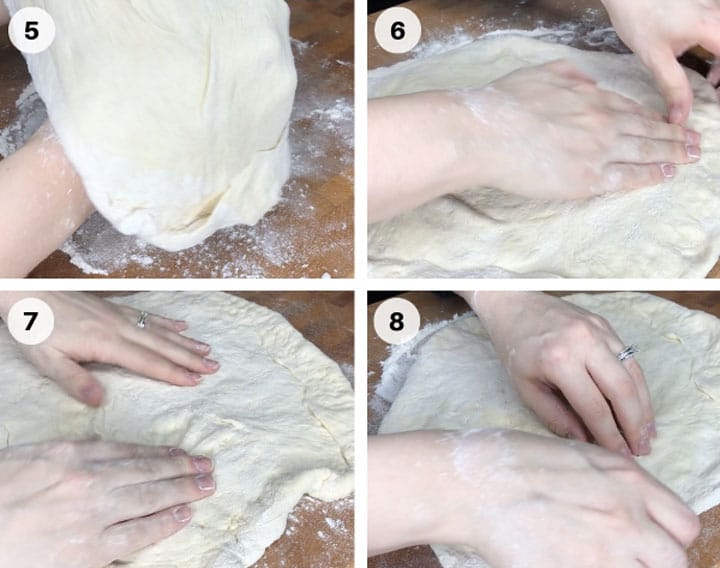 5

6

7

8